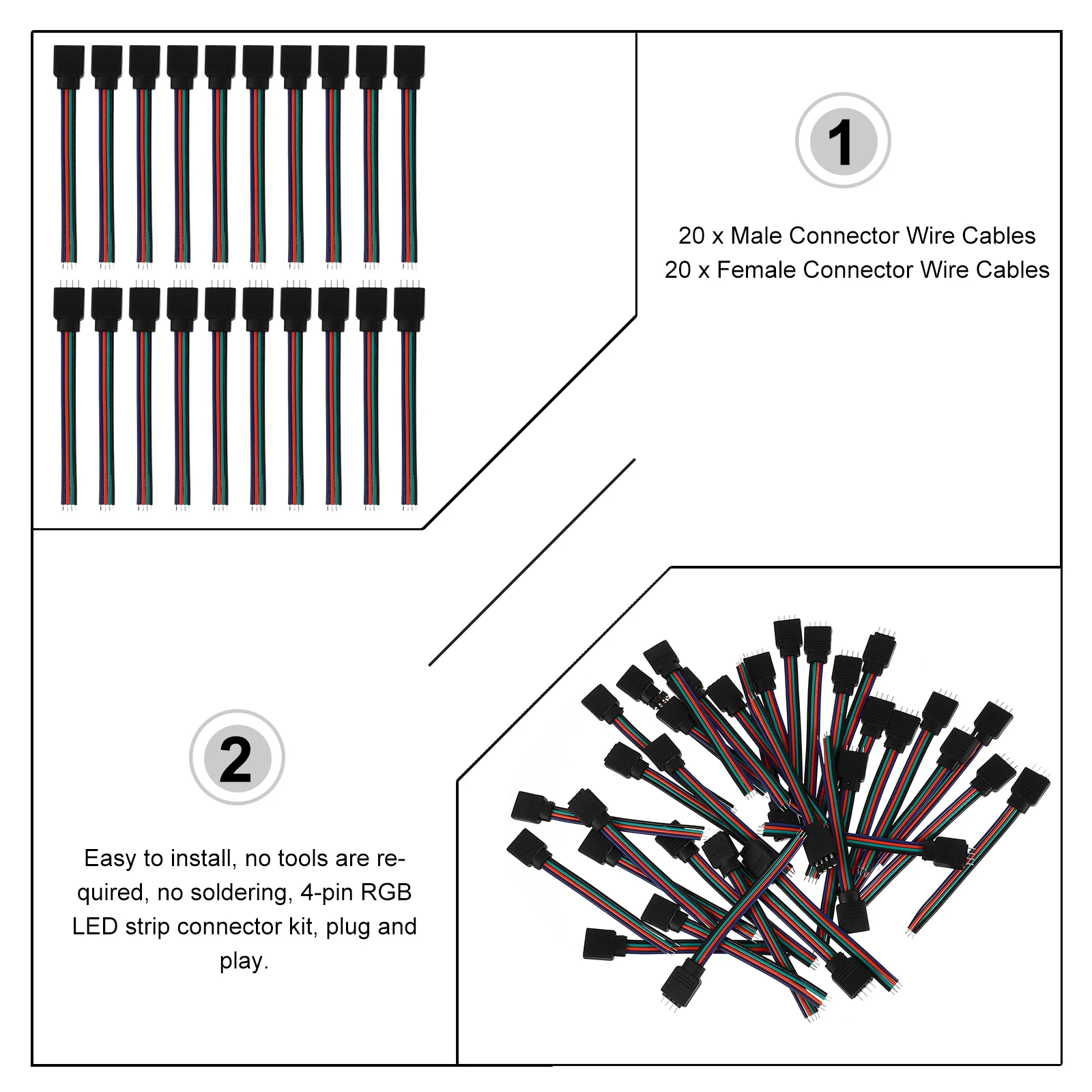 1

20 x Male Connector Wire Cables
20 x Female Connector Wire Cables

2

Easy to install, no tools are required, no soldering, 4-pin RGB LED strip connector kit, plug and play.