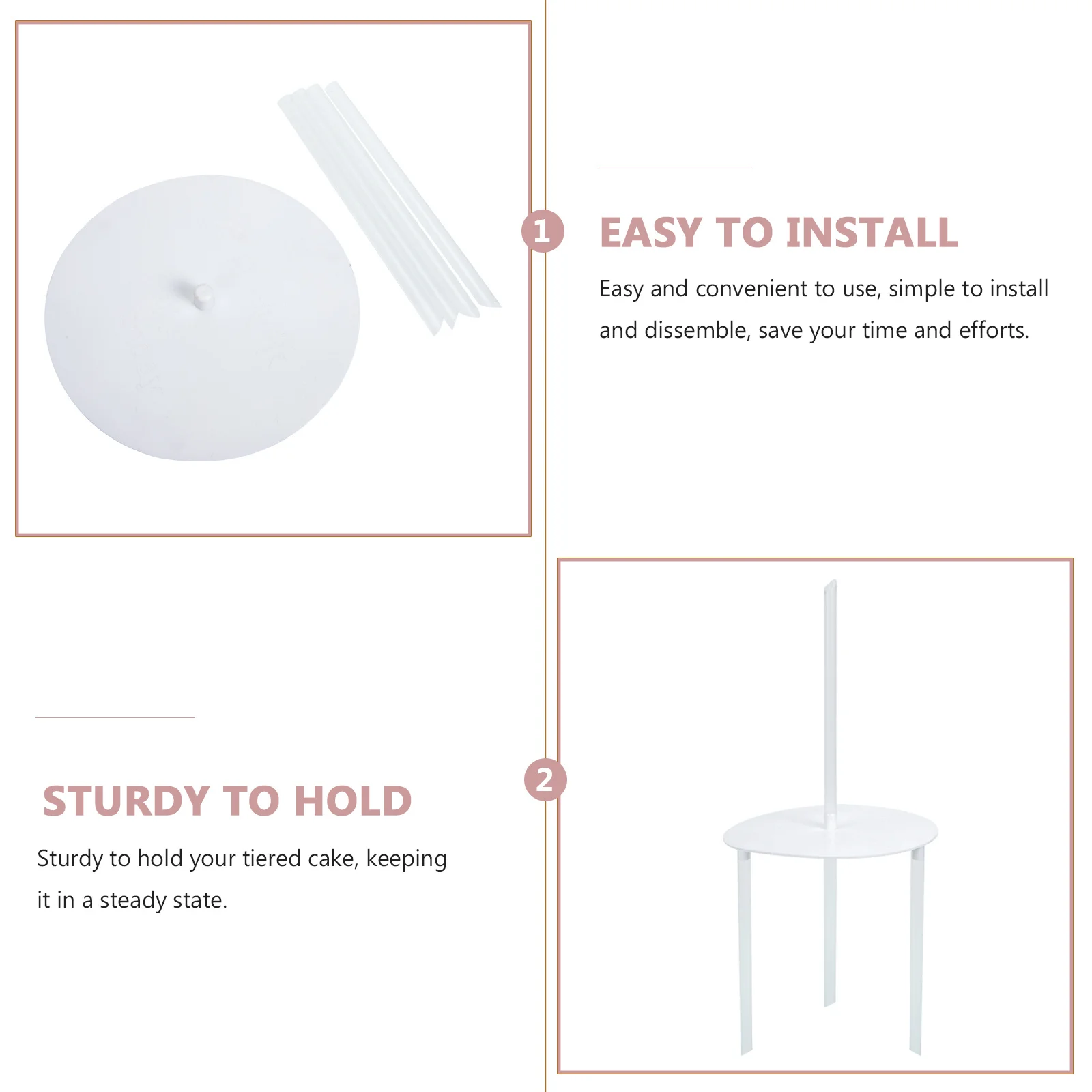 1

EASY TO INSTALL

Easy and convenient to use, simple to install and dissemble, save your time and efforts.

2

STURDY TO HOLD

Sturdy to hold your tiered cake, keeping it in a steady state.