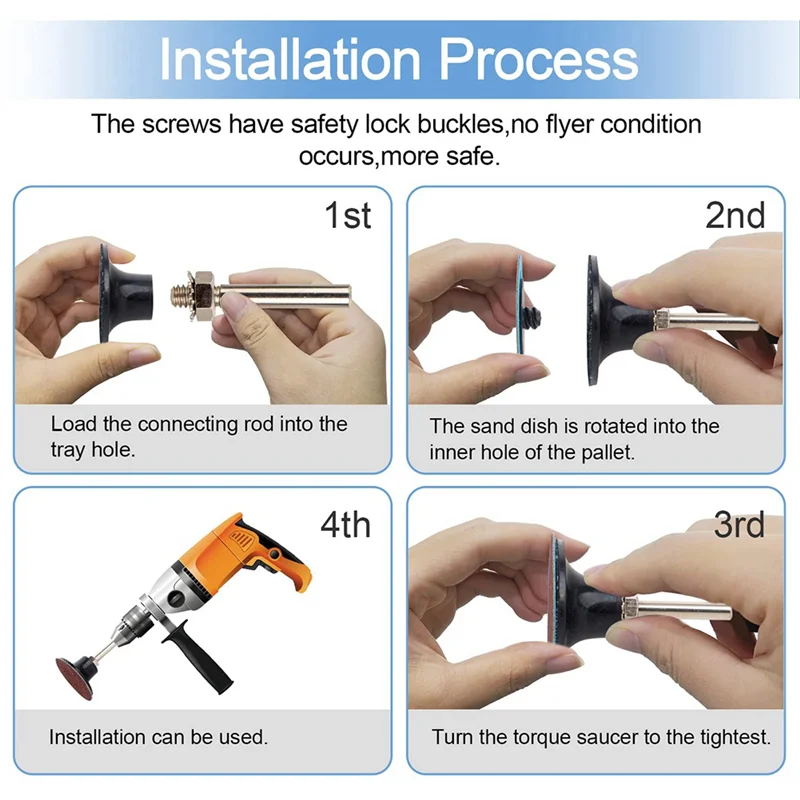 Installation Process

The screws have safety lock buckles,no flyer condition occurs,more safe.

1st

Load the connecting rod into the tray hole.

2nd

The sand dish is rotated into the inner hole of the pallet.

4th

Installation can be used.

3rd

Turn the torque saucer to the tightest.