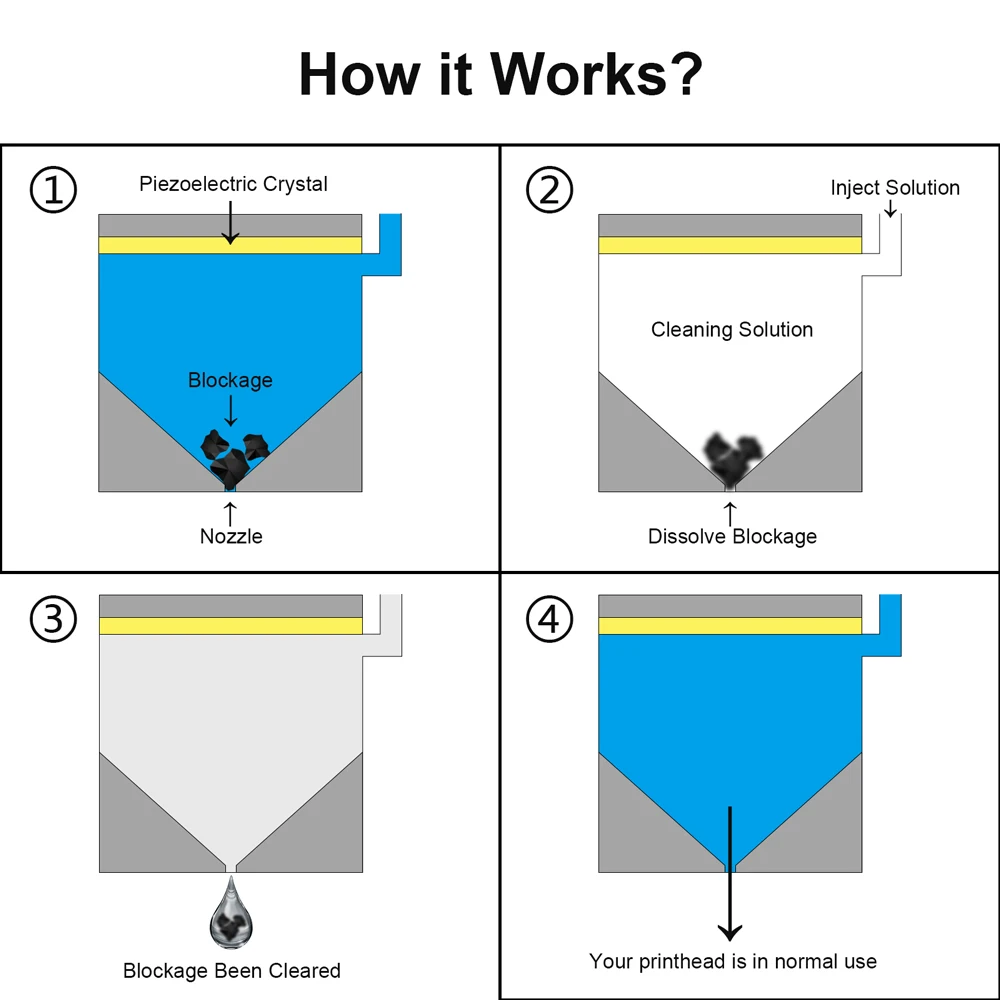 How it Works?

①
Piezoelectric Crystal
Blockage
Nozzle

②
Inject Solution
Cleaning Solution
Dissolve Blockage

③
Blockage Been Cleared

④
Your printhead is in normal use