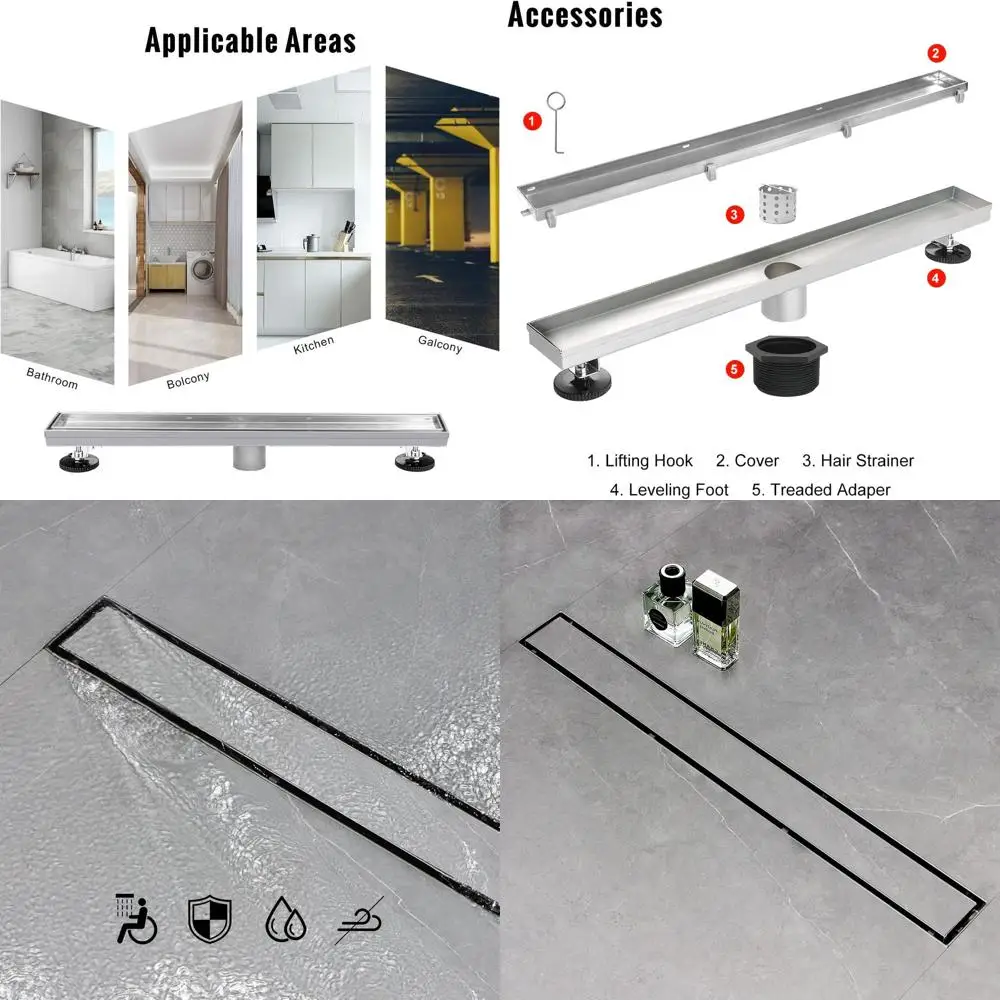 Applicable Areas

Bathroom

Bolcony

Kitchen

Galcony

Accessories

1

2

3

4

5

1. Lifting Hook 2. Cover 3. Hair Strainer
4. Leveling Foot 5. Treaded Adaper