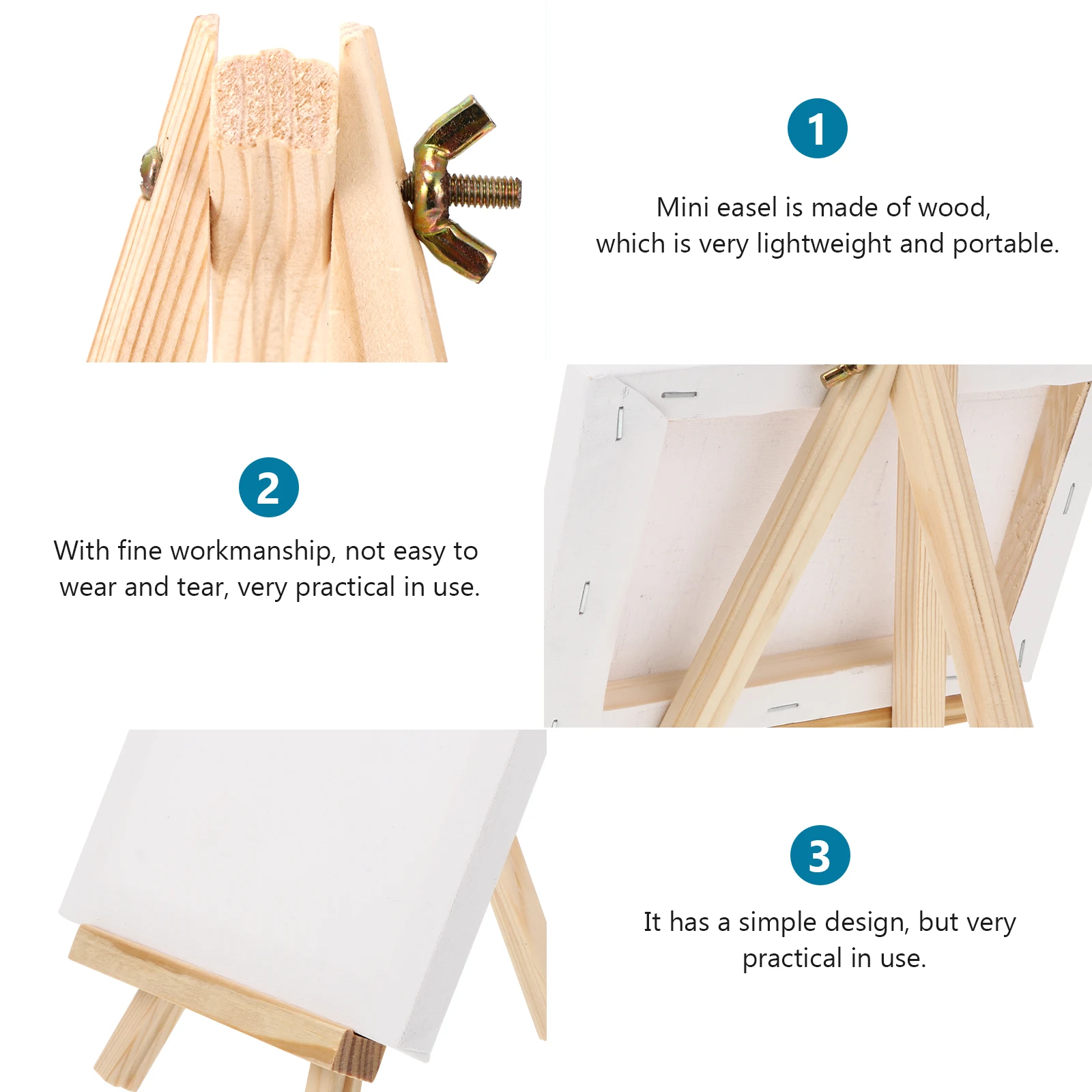 1

Mini easel is made of wood, which is very lightweight and portable.

2

With fine workmanship, not easy to wear and tear, very practical in use.

3

It has a simple design, but very practical in use.