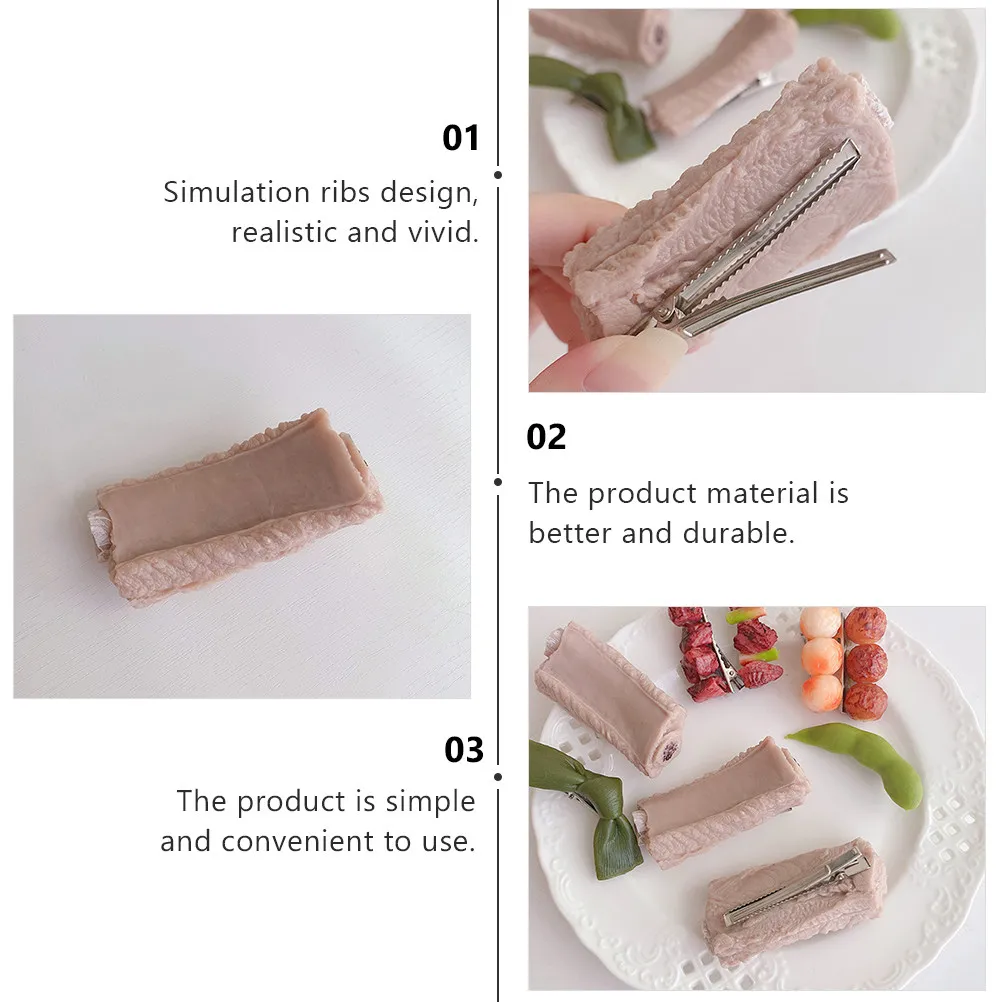 01

Simulation ribs design, realistic and vivid.

02

The product material is better and durable.

03

The product is simple and convenient to use.