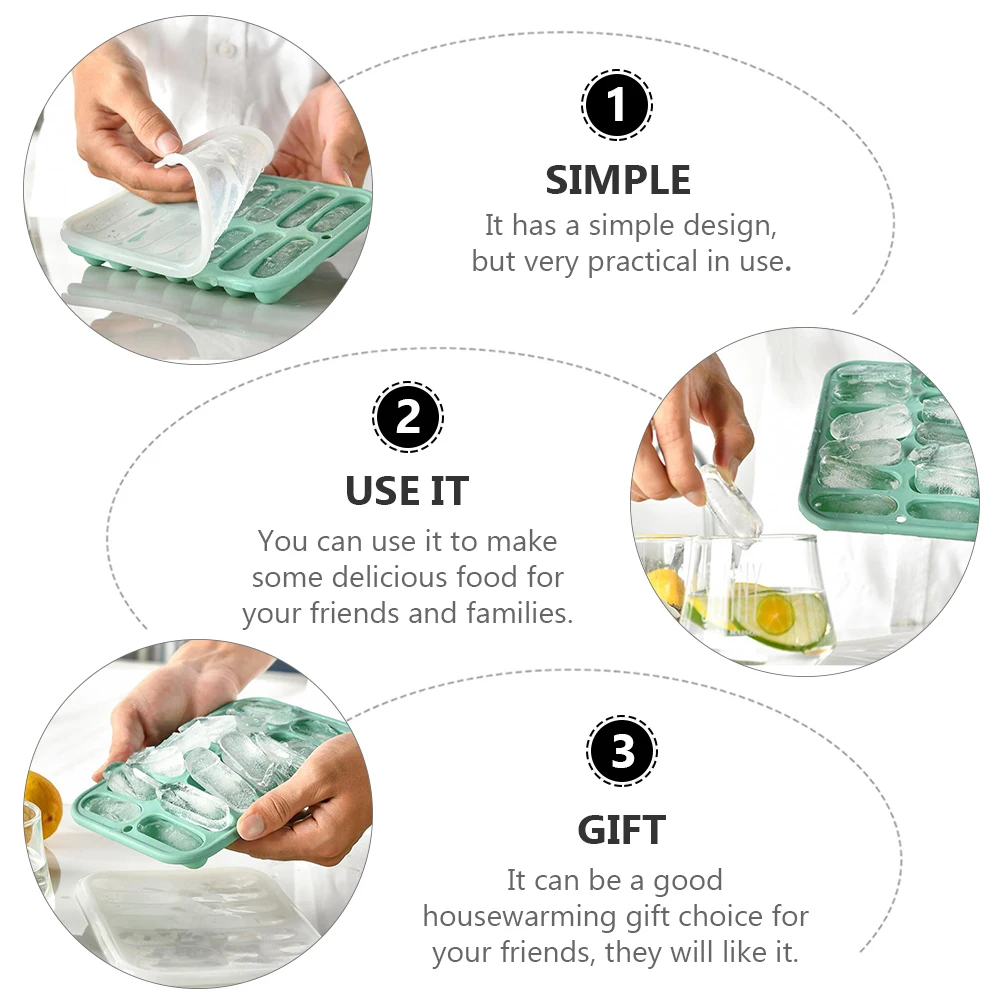 1

SIMPLE

It has a simple design, but very practical in use.

2

USE IT

You can use it to make some delicious food for your friends and families.

3

GIFT

It can be a good housewarming gift choice for your friends, they will like it.