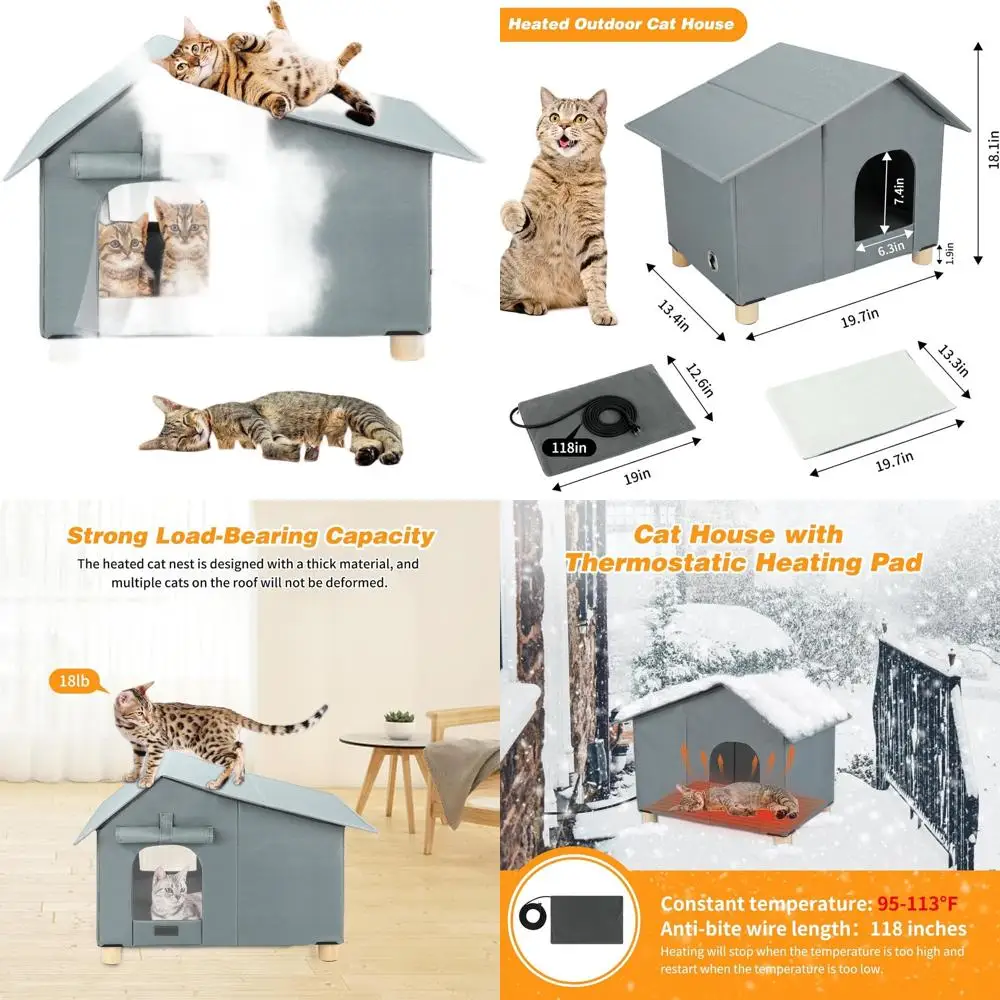 Heated Outdoor Cat House

18.1in

7.4in

6.3in

1.9in

13.4in

19.7in

12.6in

118in

19in

13.3in

19.7in

Strong Load-Bearing Capacity

The heated cat nest is designed with a thick material, and multiple cats on the roof will not be deformed.

18lb

Cat House with Thermostatic Heating Pad

Constant temperature: 95-113°F
Anti-bite wire length: 118 inches

Heating will stop when the temperature is too high and restart when the temperature is too low.