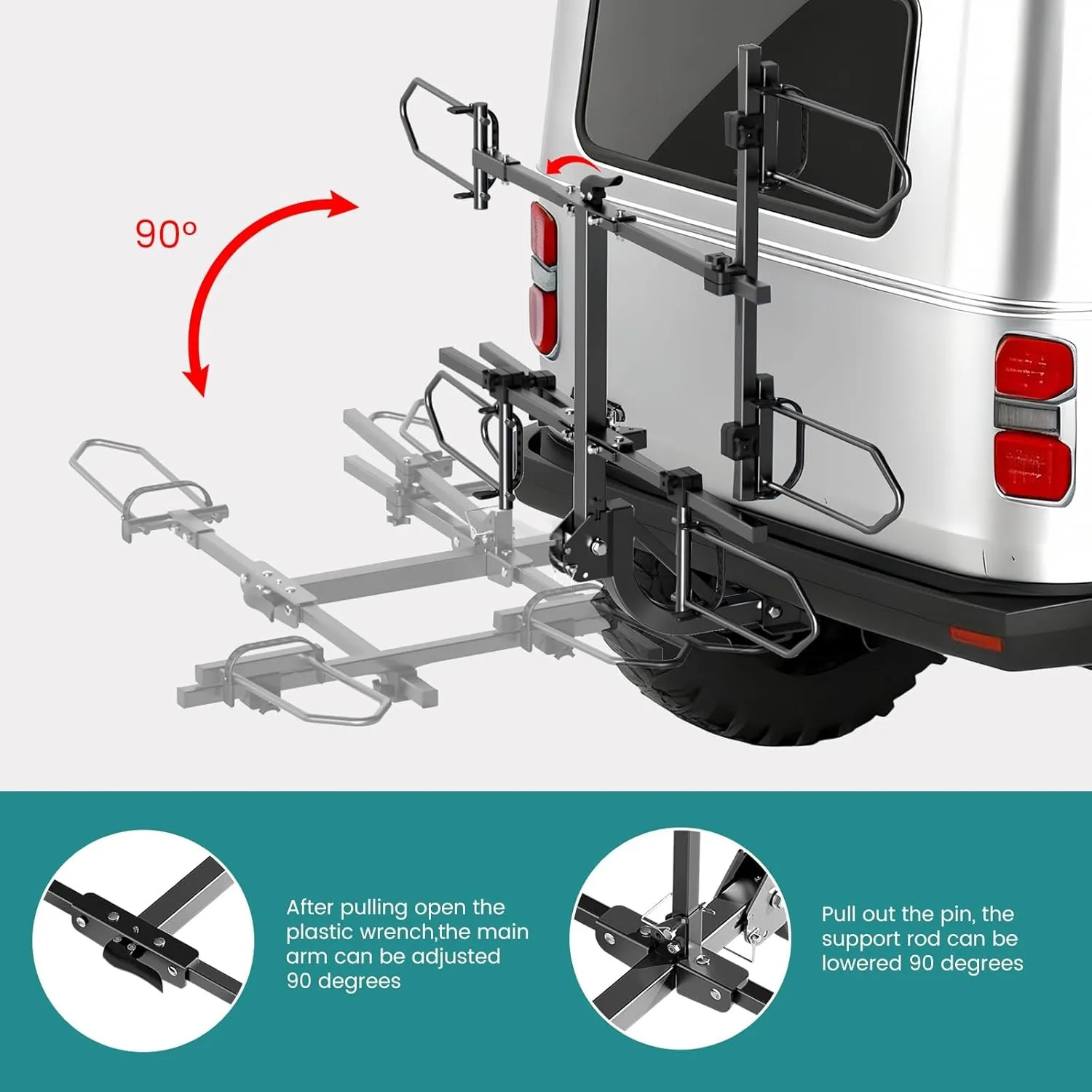 90°

After pulling open the plastic wrench,the main arm can be adjusted 90 degrees

Pull out the pin, the support rod can be lowered 90 degrees