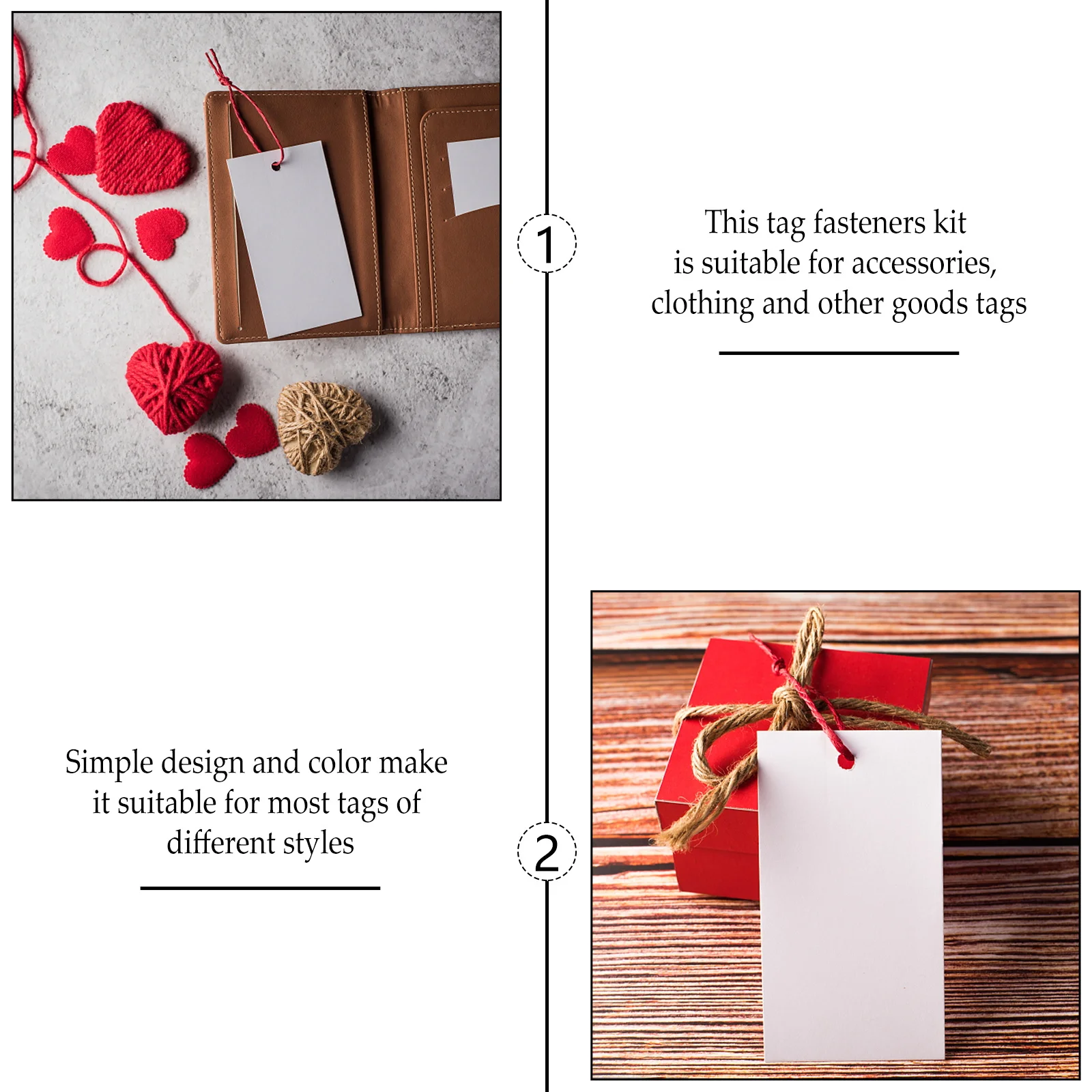 1

This tag fasteners kit is suitable for accessories, clothing and other goods tags

Simple design and color make it suitable for most tags of different styles

2