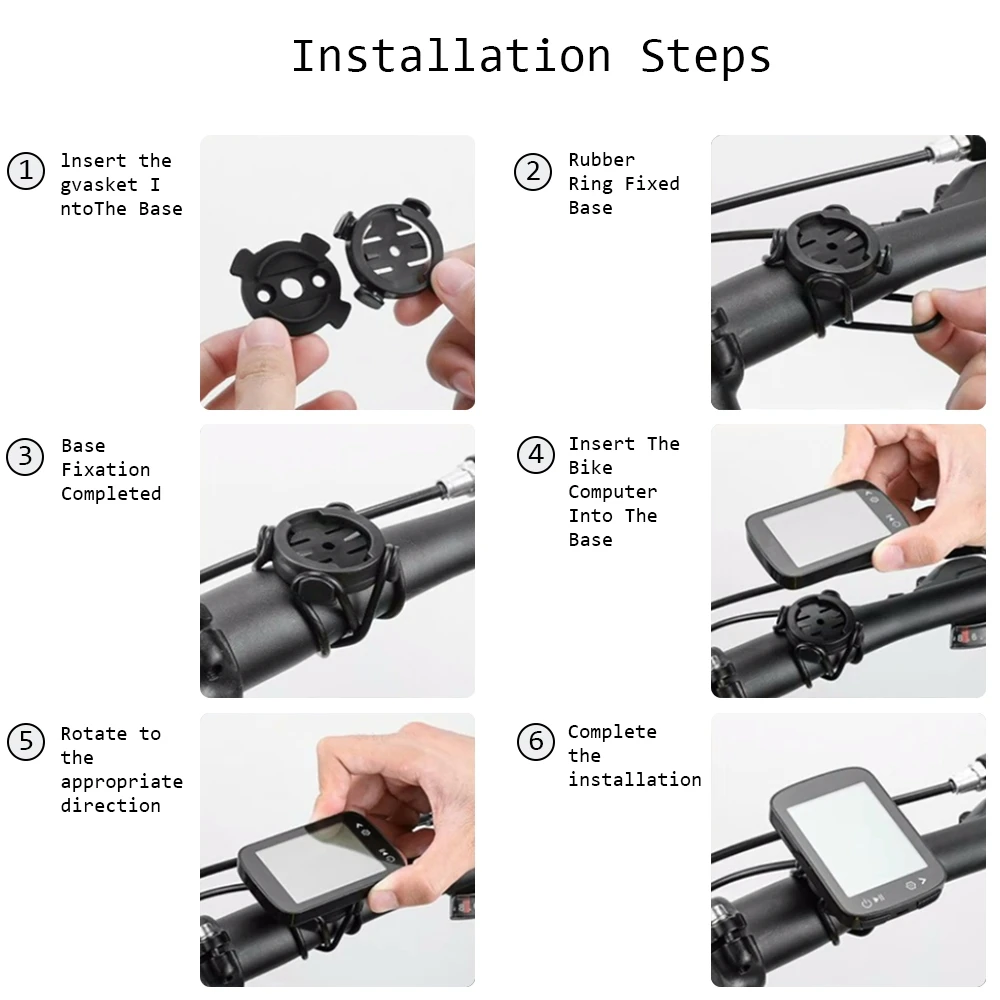 Installation Steps

① Insert the gvasket I ntoThe Base

② Rubber Ring Fixed Base

③ Base Fixation Completed

④ Insert The Bike Computer Into The Base

⑤ Rotate to the appropriate direction

⑥ Complete the installation