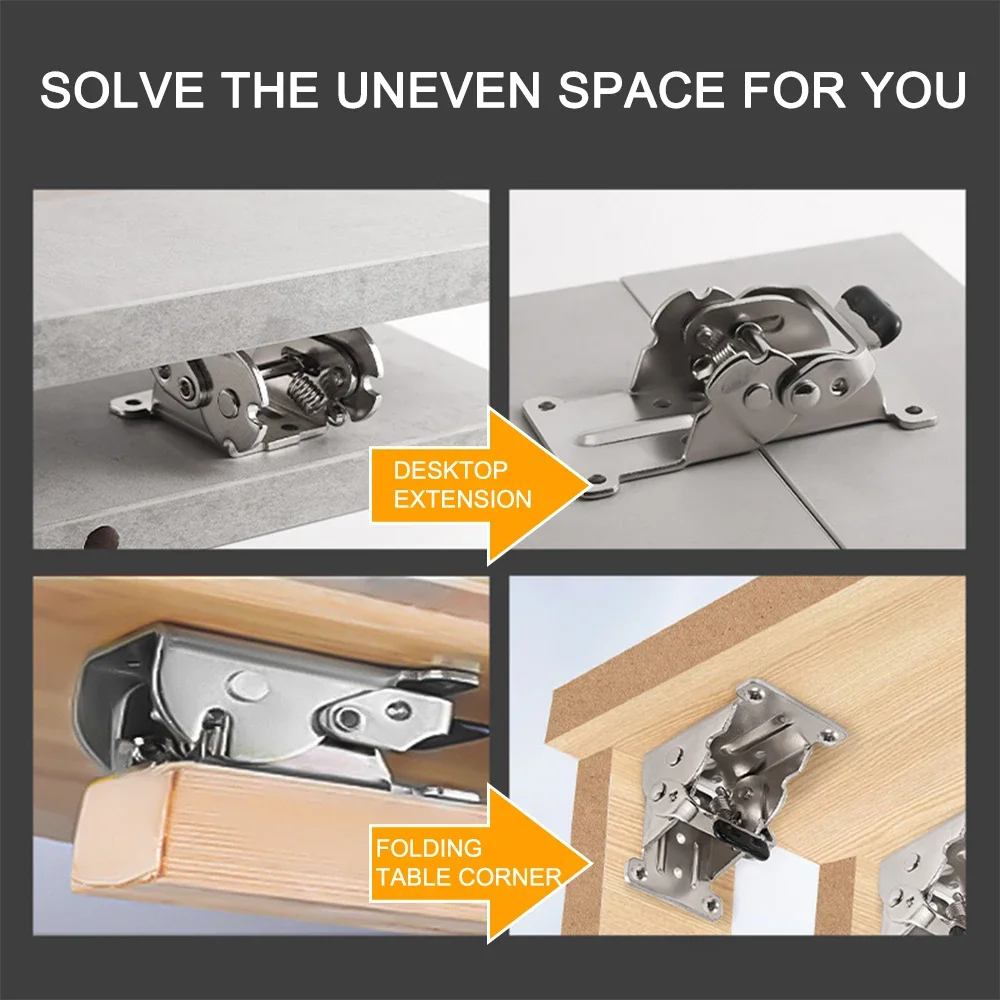 SOLVE THE UNEVEN SPACE FOR YOU

DESKTOP EXTENSION

FOLDING TABLE CORNER