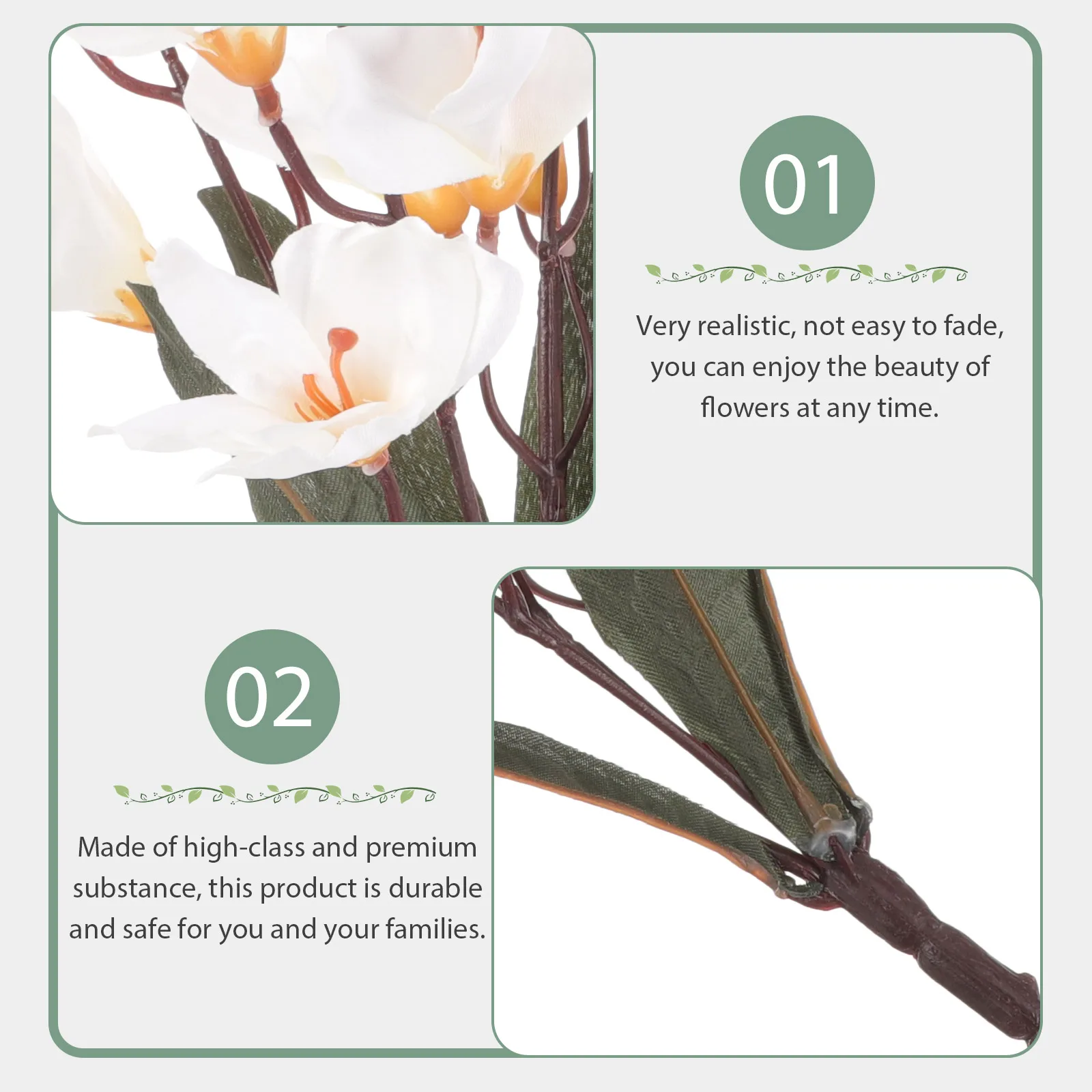 01

Very realistic, not easy to fade, you can enjoy the beauty of flowers at any time.

02

Made of high-class and premium substance, this product is durable and safe for you and your families.