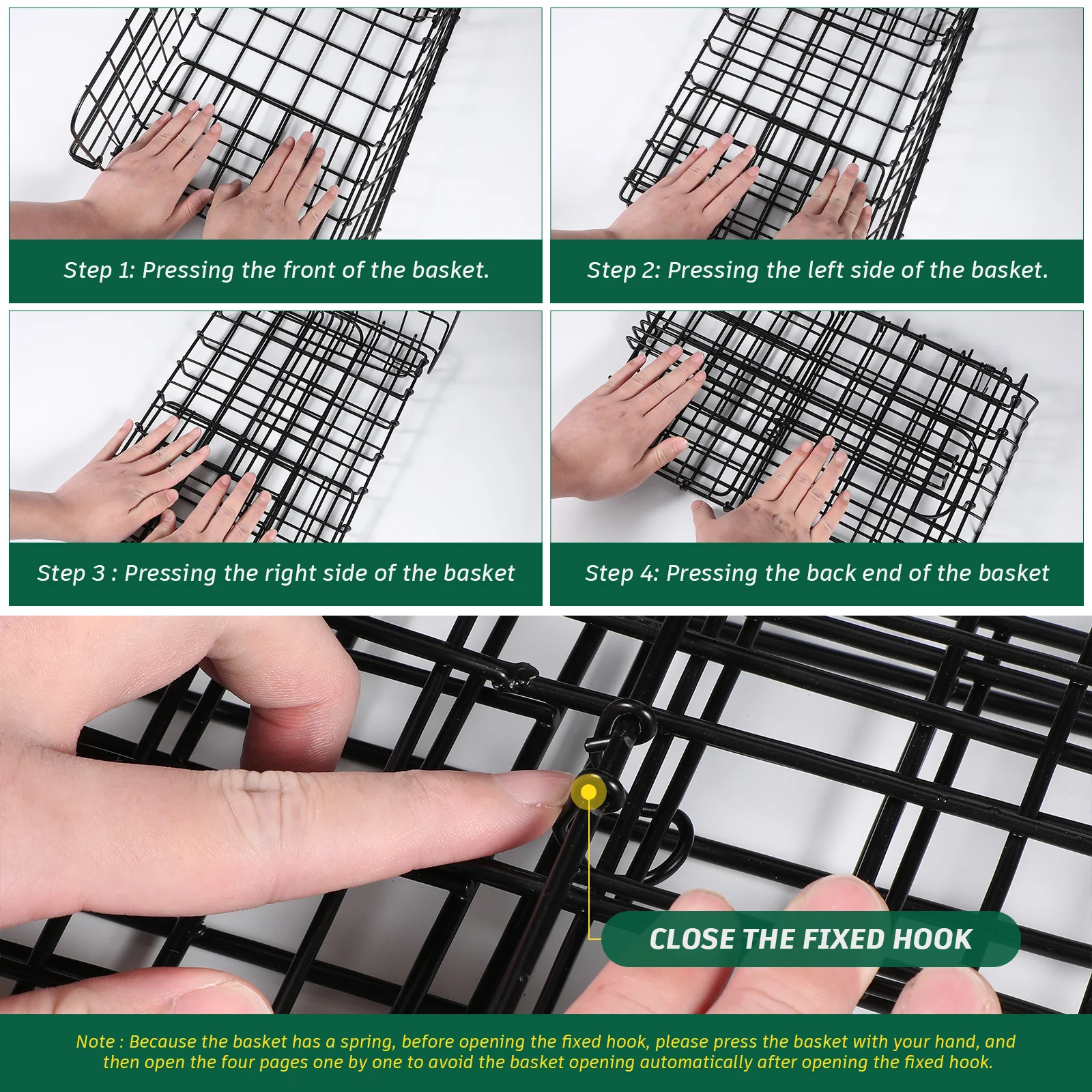 Step 1: Pressing the front of the basket.

Step 2: Pressing the left side of the basket.

Step 3 : Pressing the right side of the basket

Step 4: Pressing the back end of the basket

CLOSE THE FIXED HOOK

Note : Because the basket has a spring, before opening the fixed hook, please press the basket with your hand, and then open the four pages one by one to avoid the basket opening automatically after opening the fixed hook.