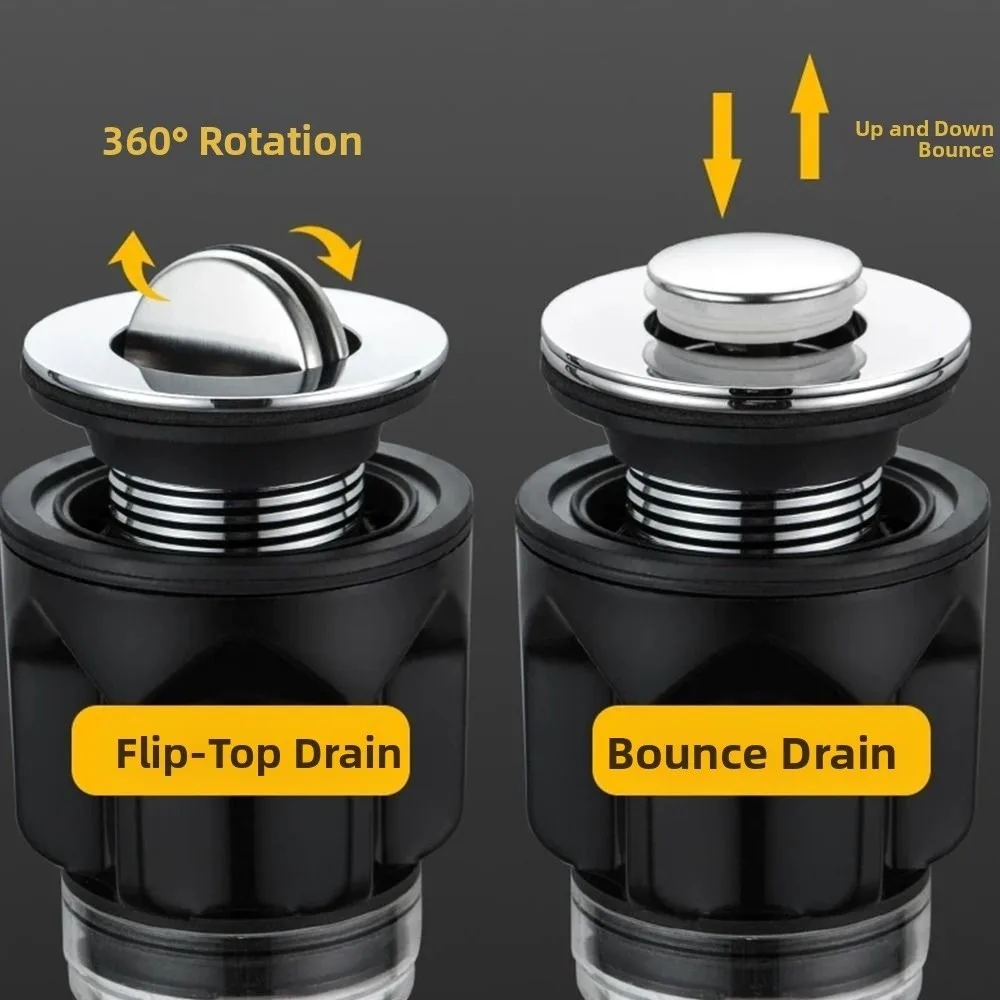 360° Rotation

Up and Down
Bounce

Flip-Top Drain

Bounce Drain