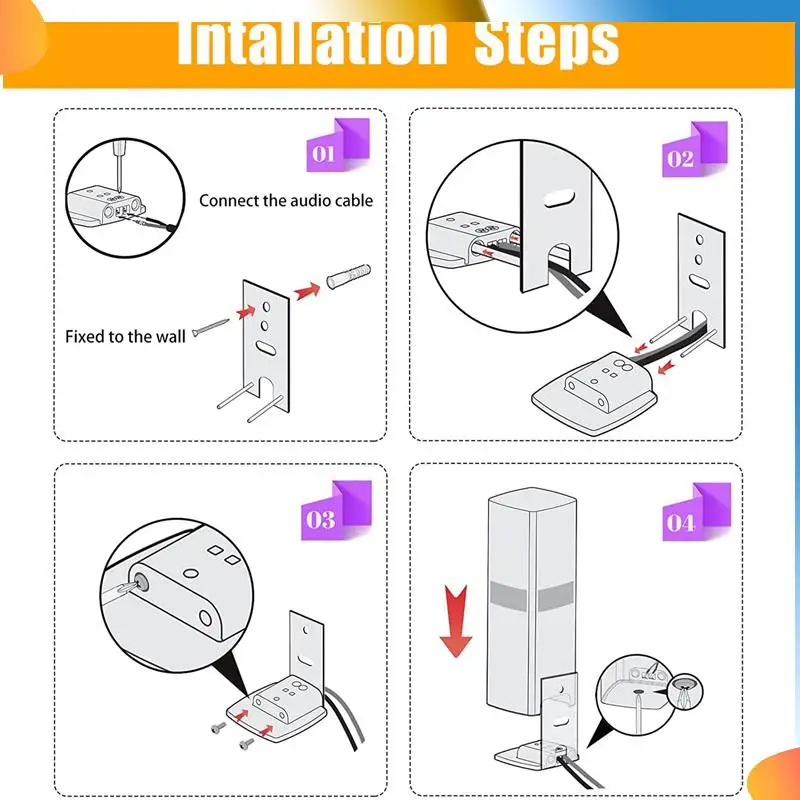 Intallation Steps

01

Connect the audio cable

Fixed to the wall

02

03

04