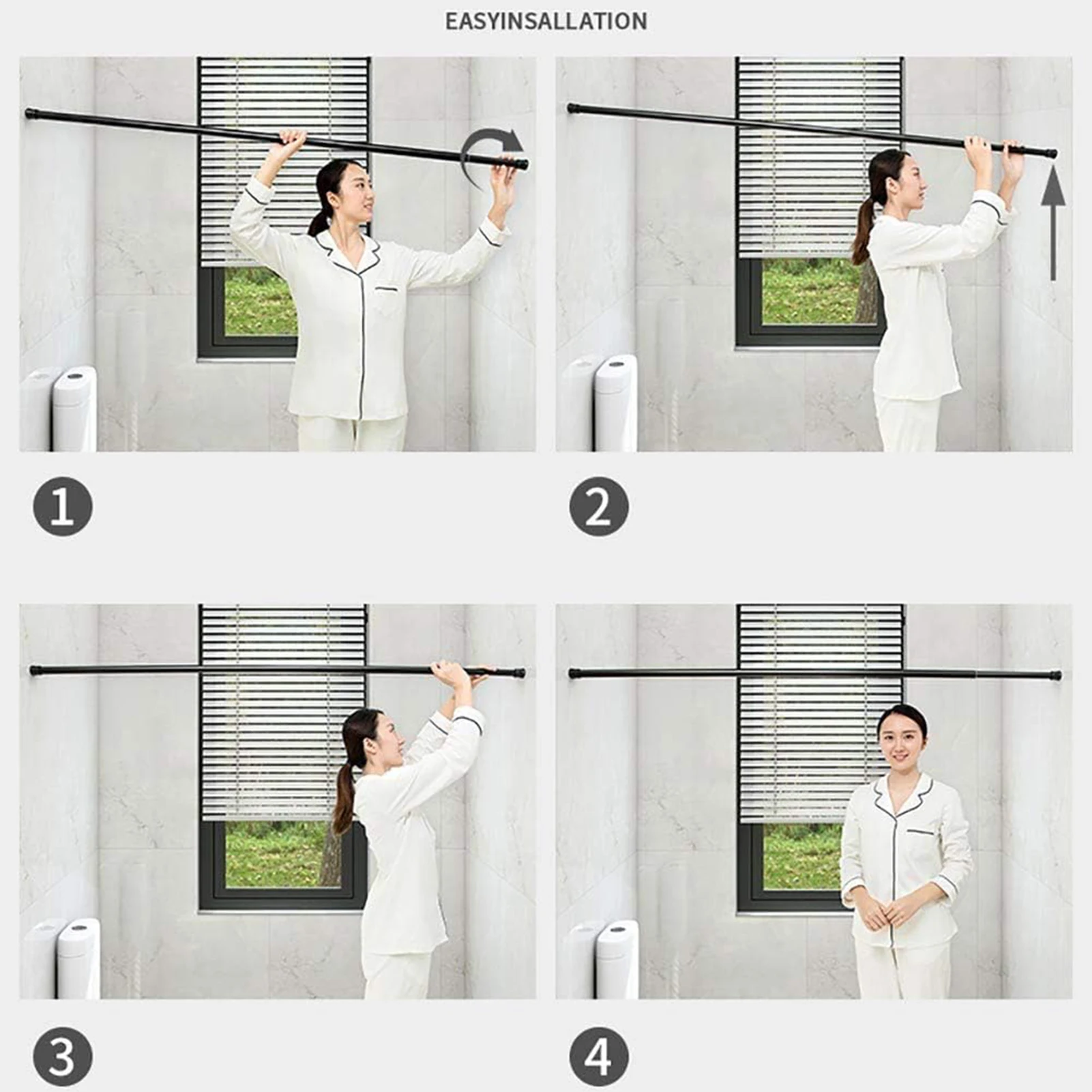 EASYINSALLATION

1

2

3

4