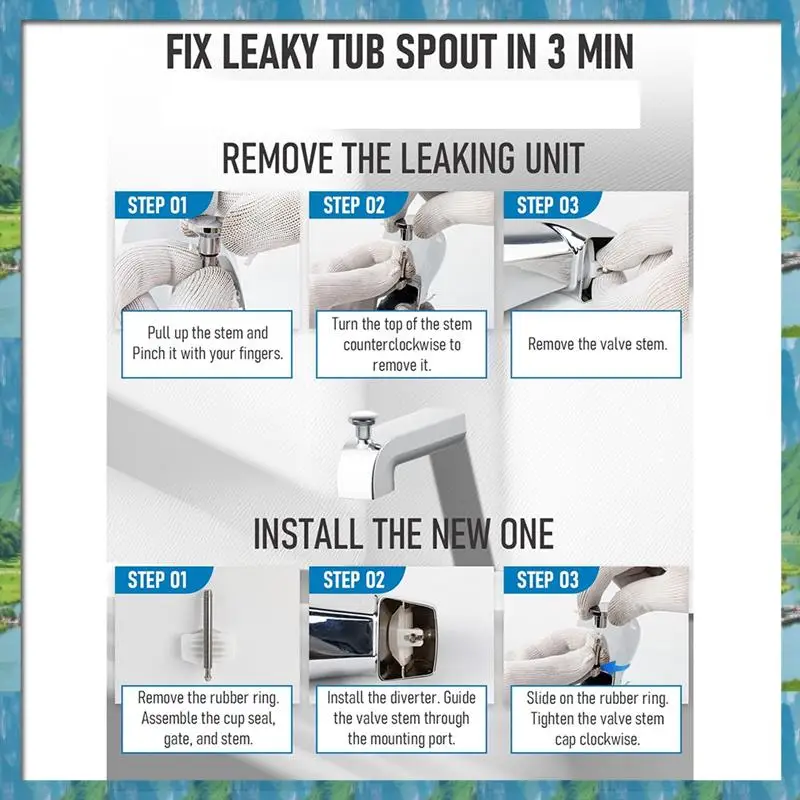 FIX LEAKY TUB SPOUT IN 3 MIN

REMOVE THE LEAKING UNIT

STEP 01
Pull up the stem and Pinch it with your fingers.

STEP 02
Turn the top of the stem counterclockwise to remove it.

STEP 03
Remove the valve stem.

INSTALL THE NEW ONE

STEP 01
Remove the rubber ring. Assemble the cup seal, gate, and stem.

STEP 02
Install the diverter. Guide the valve stem through the mounting port.

STEP 03
Slide on the rubber ring. Tighten the valve stem cap clockwise.