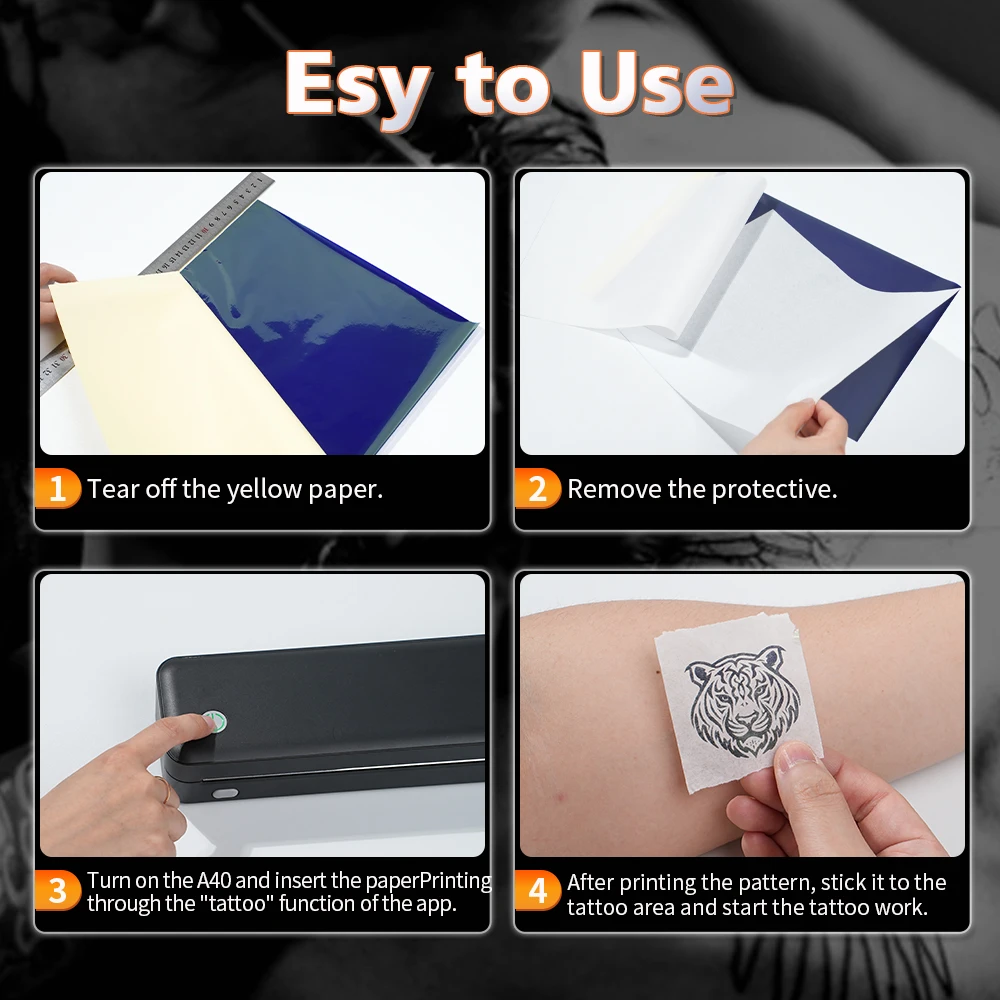 Esy to Use

1 Tear off the yellow paper.

2 Remove the protective.

3 Turn on the A40 and insert the paperPrinting through the "tattoo" function of the app.

4 After printing the pattern, stick it to the tattoo area and start the tattoo work.