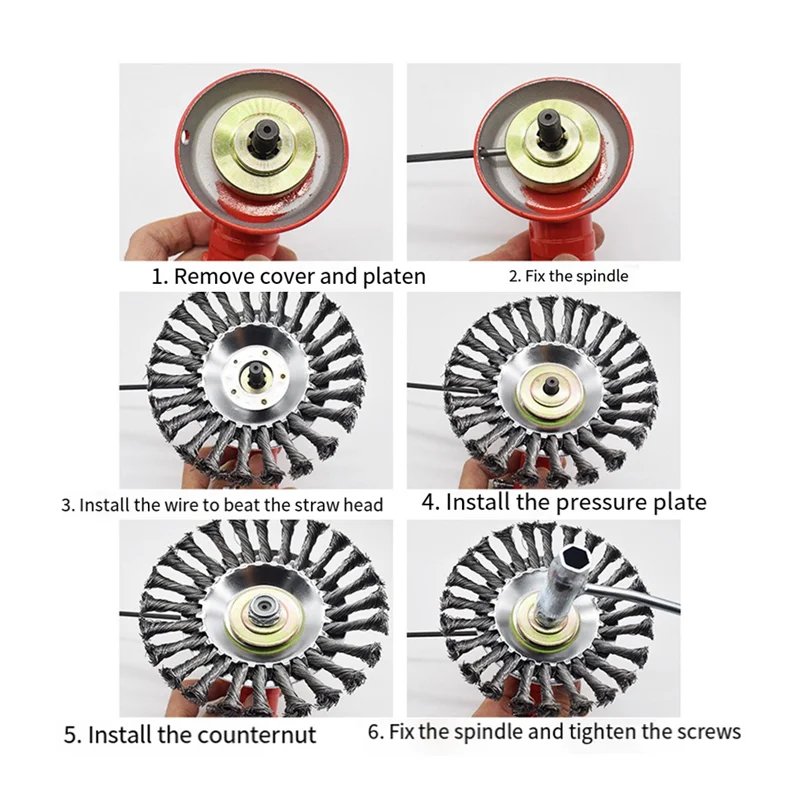 1. Remove cover and platen

2. Fix the spindle

3. Install the wire to beat the straw head

4. Install the pressure plate

5. Install the counternut

6. Fix the spindle and tighten the screws