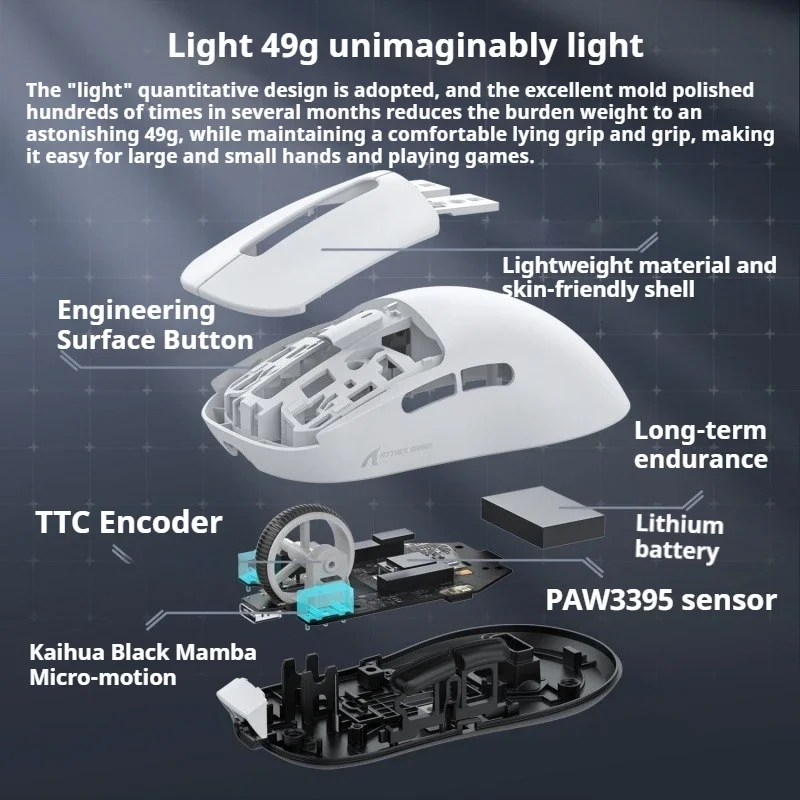 Light 49g unimaginably light

The "light" quantitative design is adopted, and the excellent mold polished hundreds of times in several months reduces the burden weight to an astonishing 49g, while maintaining a comfortable lying grip and grip, making it easy for large and small hands and playing games.

Lightweight material and skin-friendly shell

Engineering Surface Button

ATTACK SHARK

Long-term endurance

TTC Encoder

Lithium battery

PAW3395 sensor

Kaihua Black Mamba Micro-motion