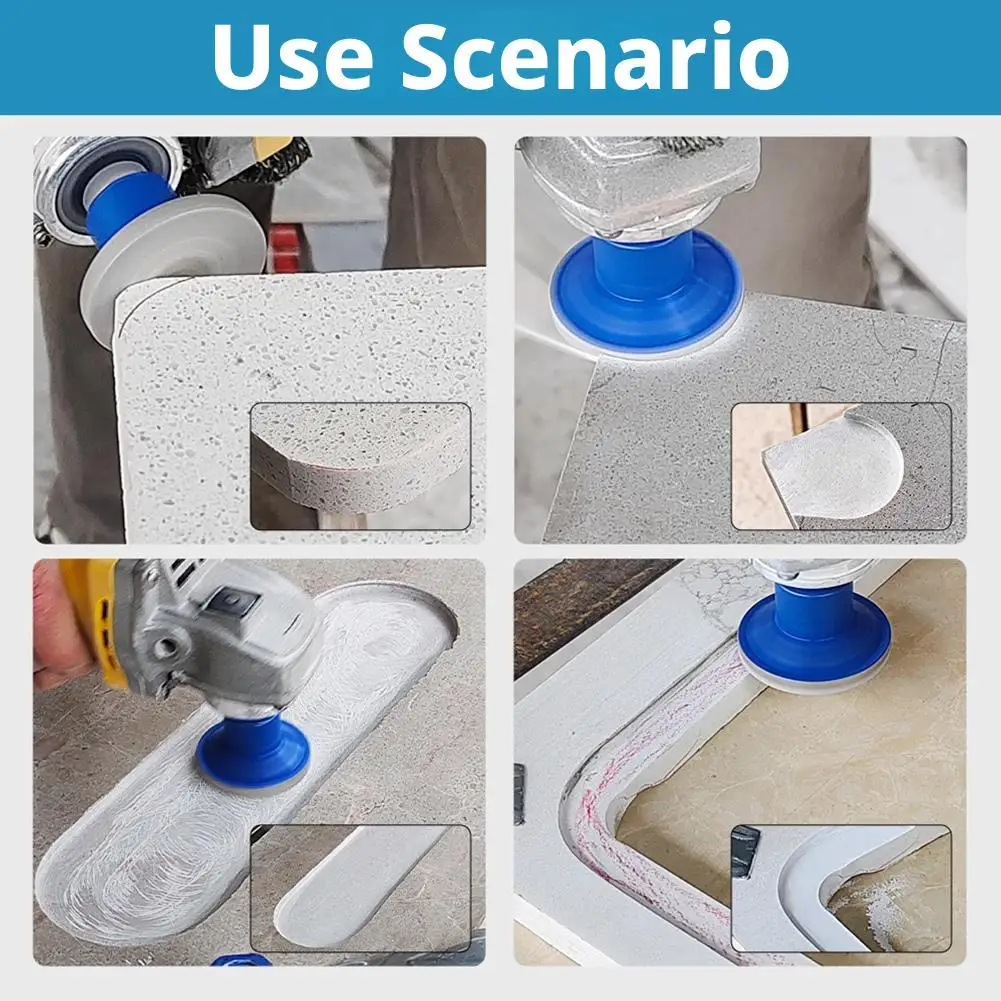 Use Scenario