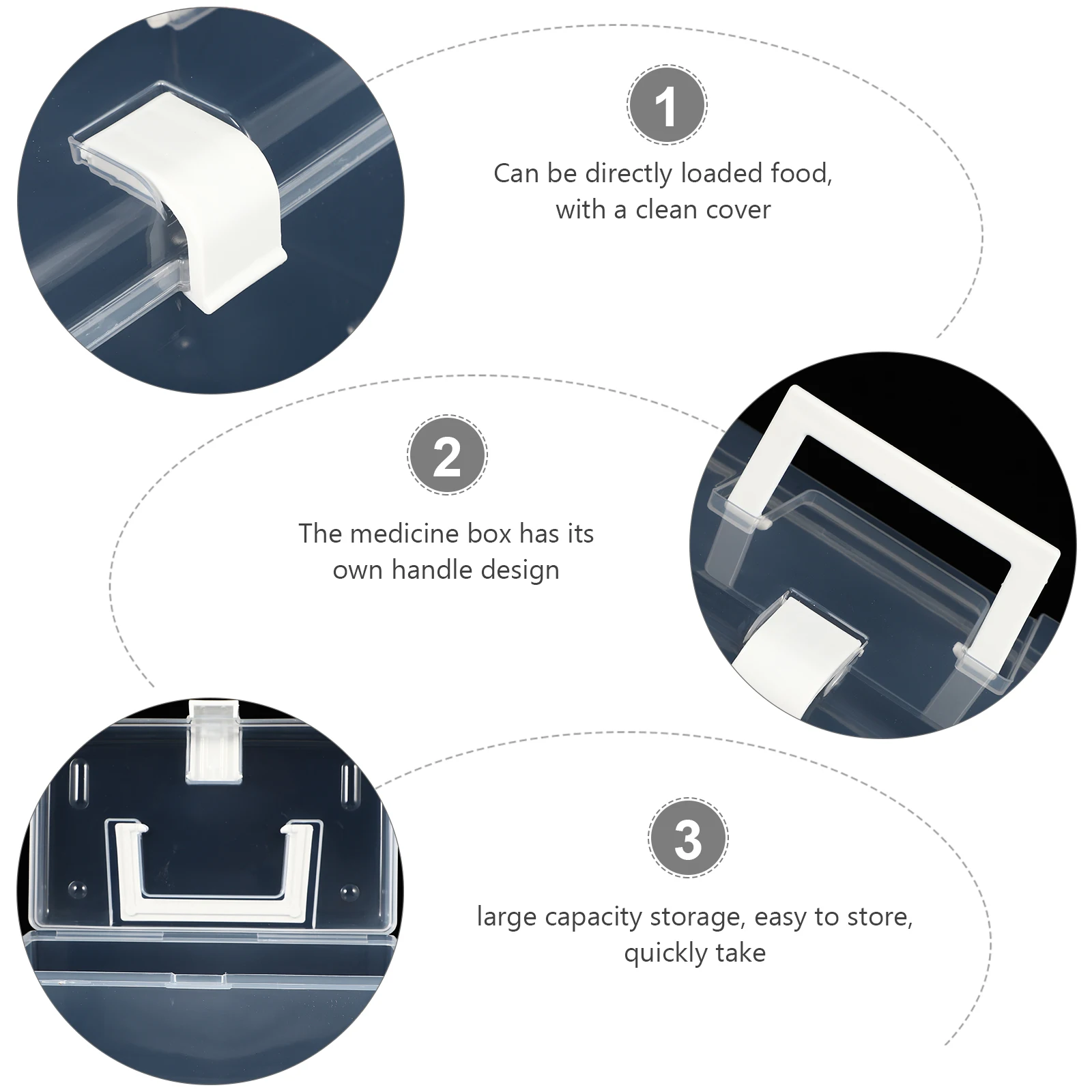 1

Can be directly loaded food, with a clean cover

2

The medicine box has its own handle design

3

large capacity storage, easy to store, quickly take