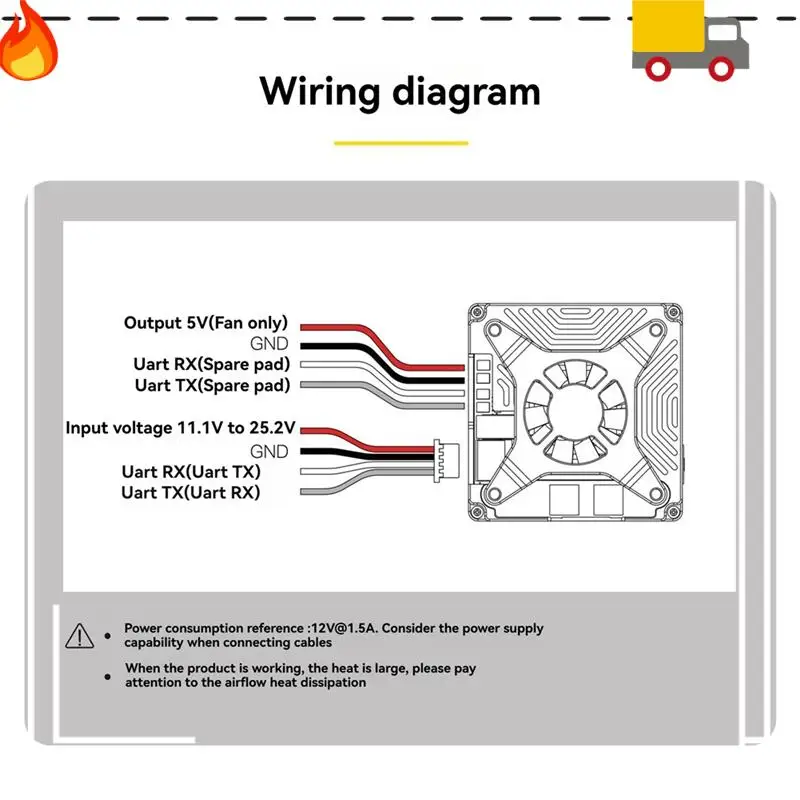 Wiring diagram

Output 5V(Fan only)
GND
Uart RX(Spare pad)
Uart TX(Spare pad)

Input voltage 11.1V to 25.2V
GND
Uart RX(Uart TX)
Uart TX(Uart RX)

• Power consumption reference :12V@1.5A. Consider the power supply capability when connecting cables

• When the product is working, the heat is large, please pay attention to the airflow heat dissipation