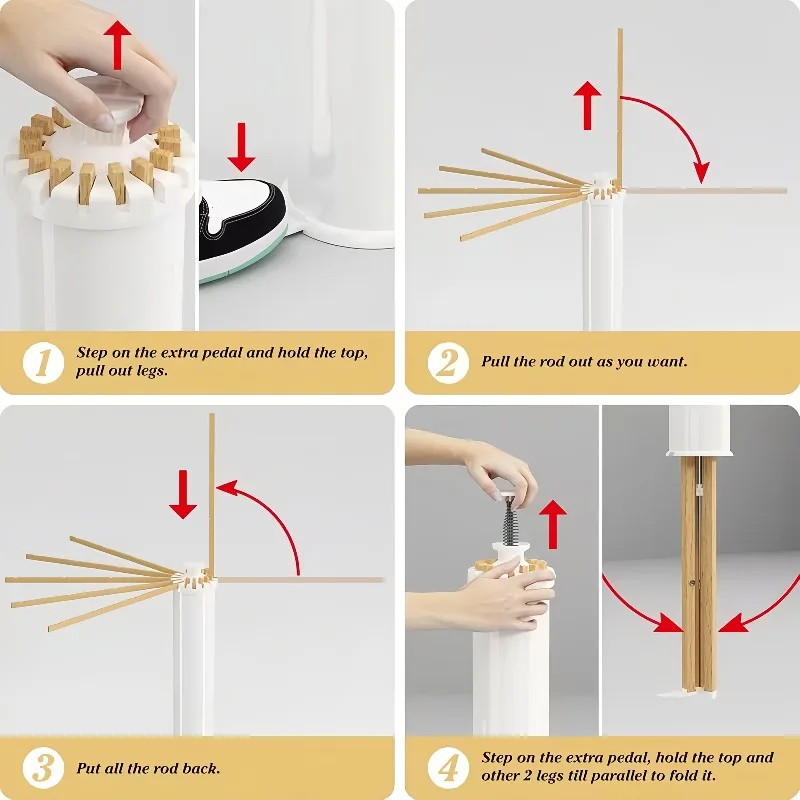 1 Step on the extra pedal and hold the top, pull out legs.

2 Pull the rod out as you want.

3 Put all the rod back.

4 Step on the extra pedal, hold the top and other 2 legs till parallel to fold it.