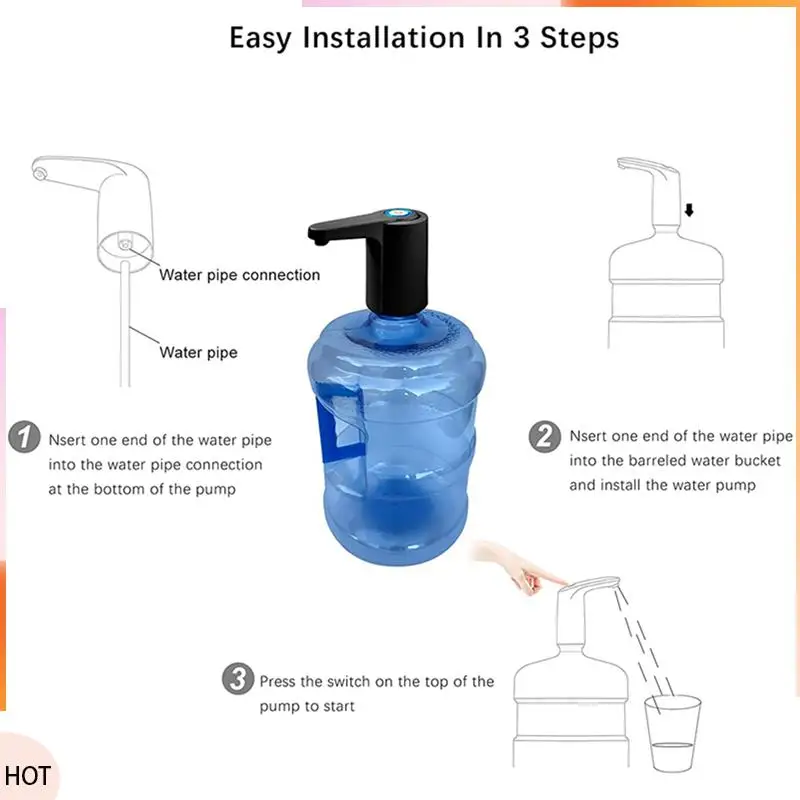 Easy Installation In 3 Steps

Water pipe connection

Water pipe

1 Nsert one end of the water pipe into the water pipe connection at the bottom of the pump

2 Nsert one end of the water pipe into the barreled water bucket and install the water pump

3 Press the switch on the top of the pump to start

HOT