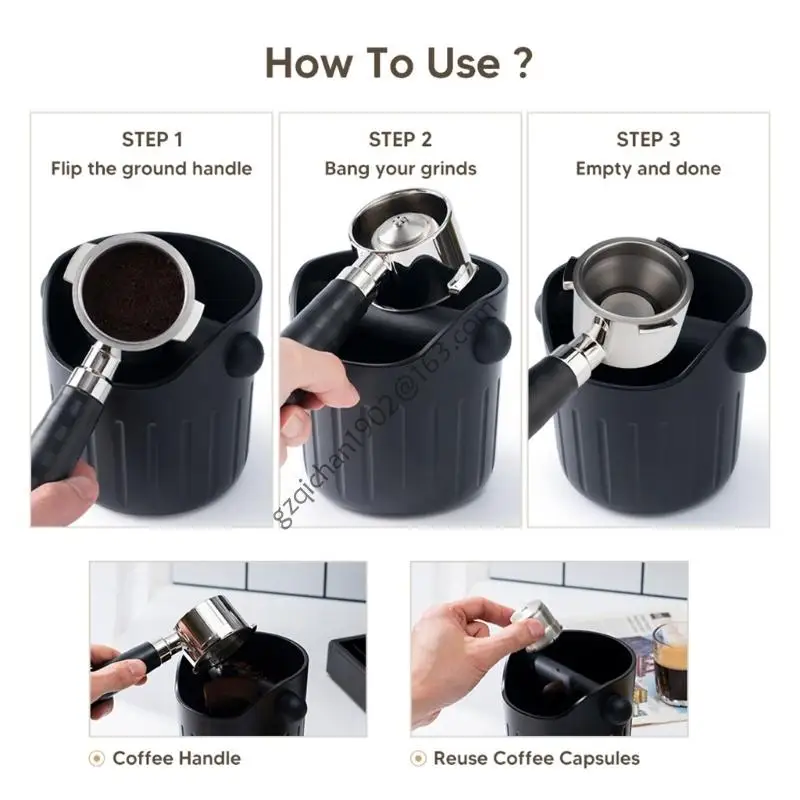 How To Use ?

STEP 1
Flip the ground handle

STEP 2
Bang your grinds

STEP 3
Empty and done

gzqichan1902@163.com

Coffee Handle

Reuse Coffee Capsules