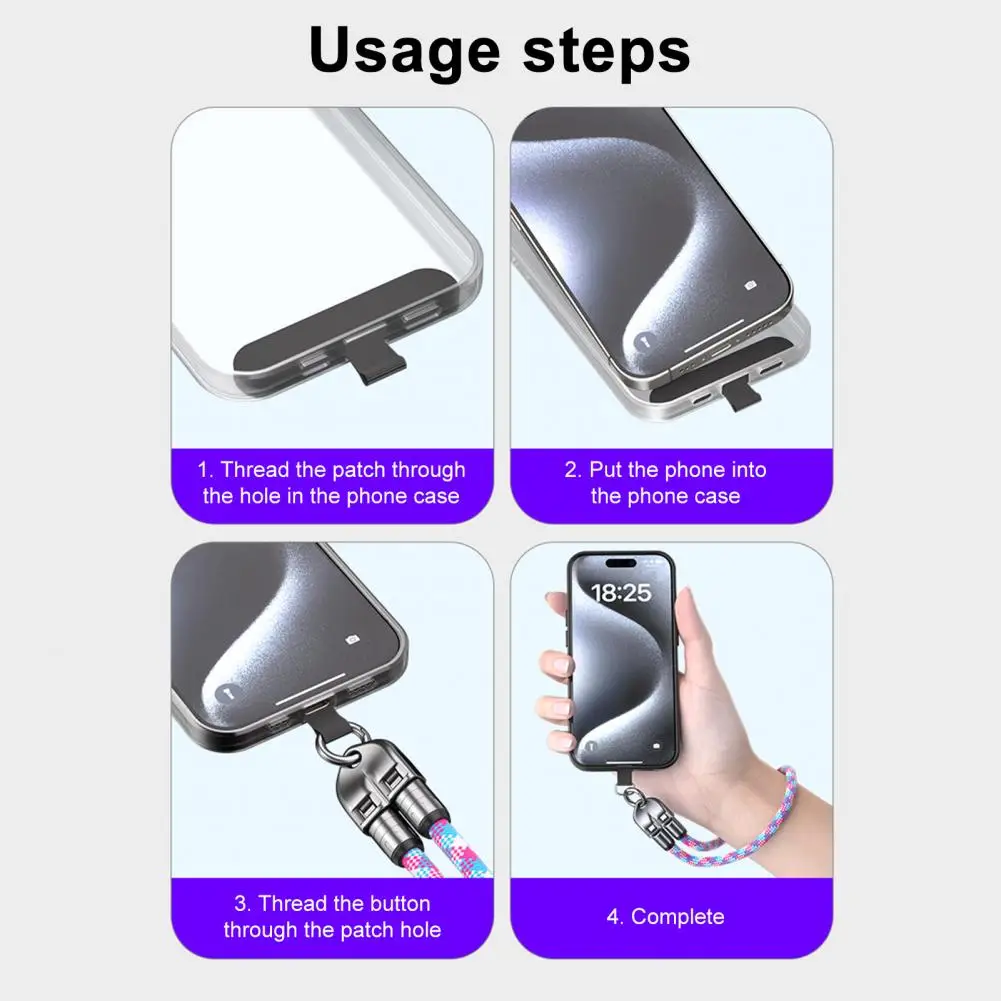 Usage steps

1. Thread the patch through the hole in the phone case

2. Put the phone into the phone case

3. Thread the button through the patch hole

18:25

4. Complete