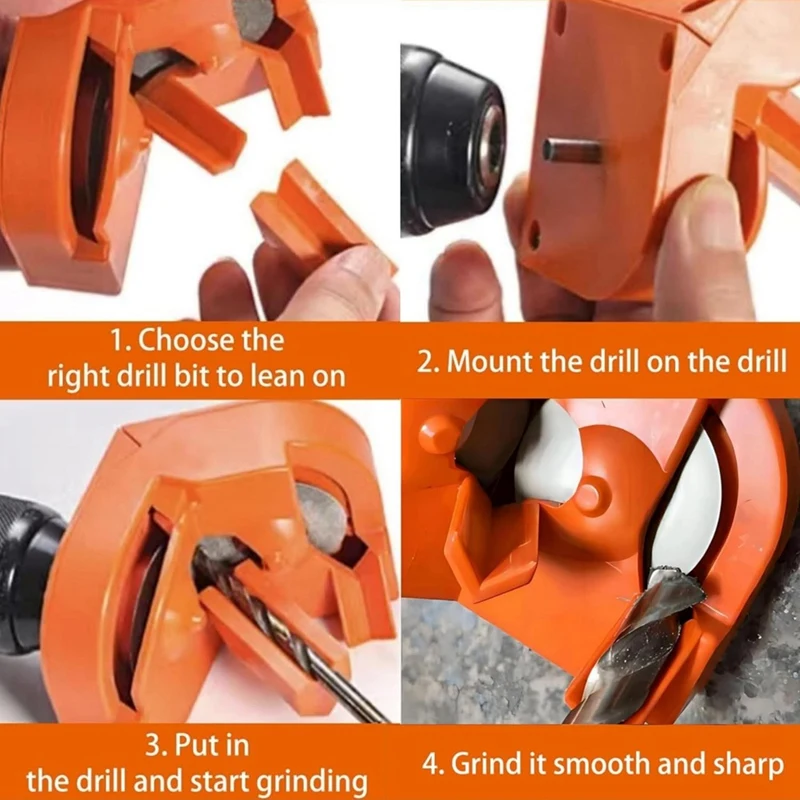 1. Choose the right drill bit to lean on

2. Mount the drill on the drill

3. Put in the drill and start grinding

4. Grind it smooth and sharp