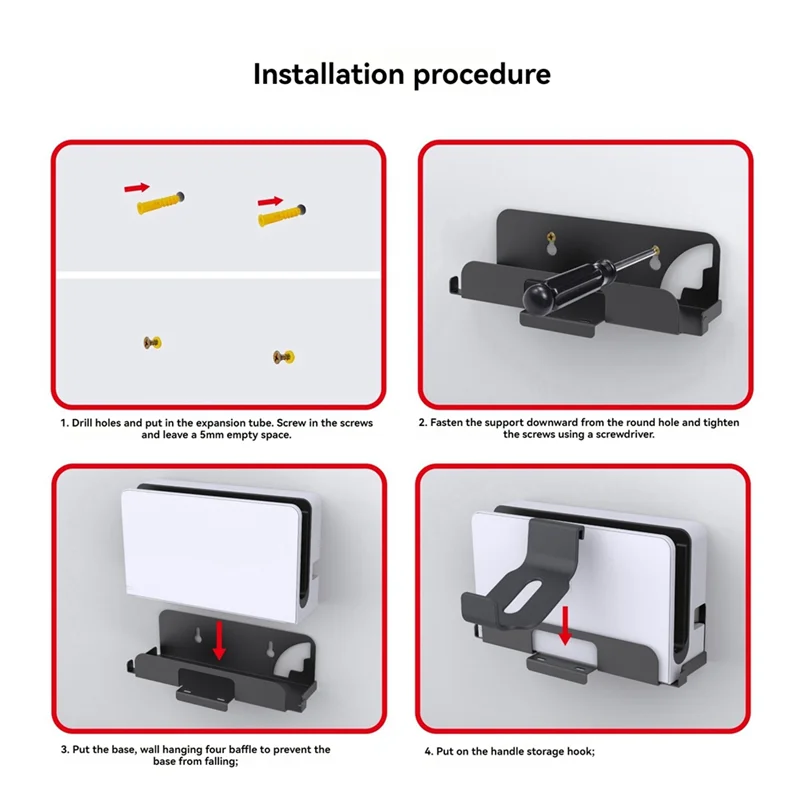 Installation procedure

1. Drill holes and put in the expansion tube. Screw in the screws and leave a 5mm empty space.

2. Fasten the support downward from the round hole and tighten the screws using a screwdriver.

3. Put the base, wall hanging four baffle to prevent the base from falling;

4. Put on the handle storage hook;