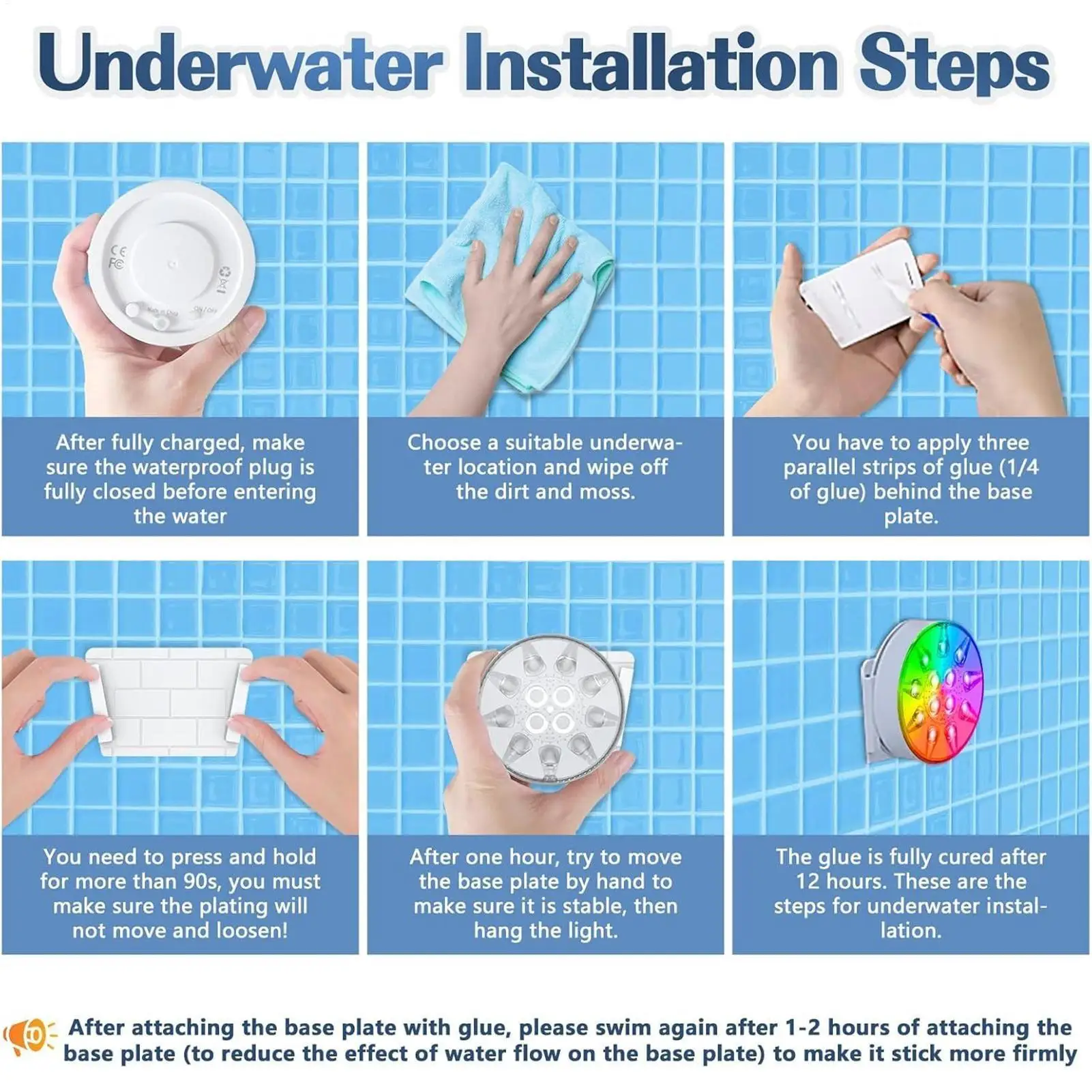 Underwater Installation Steps

CE
FC
Made in China
ON / OFF

After fully charged, make sure the waterproof plug is fully closed before entering the water

Choose a suitable underwater location and wipe off the dirt and moss.

You have to apply three parallel strips of glue (1/4 of glue) behind the base plate.

You need to press and hold for more than 90s, you must make sure the plating will not move and loosen!

After one hour, try to move the base plate by hand to make sure it is stable, then hang the light.

The glue is fully cured after 12 hours. These are the steps for underwater installation.

After attaching the base plate with glue, please swim again after 1-2 hours of attaching the base plate (to reduce the effect of water flow on the base plate) to make it stick more firmly