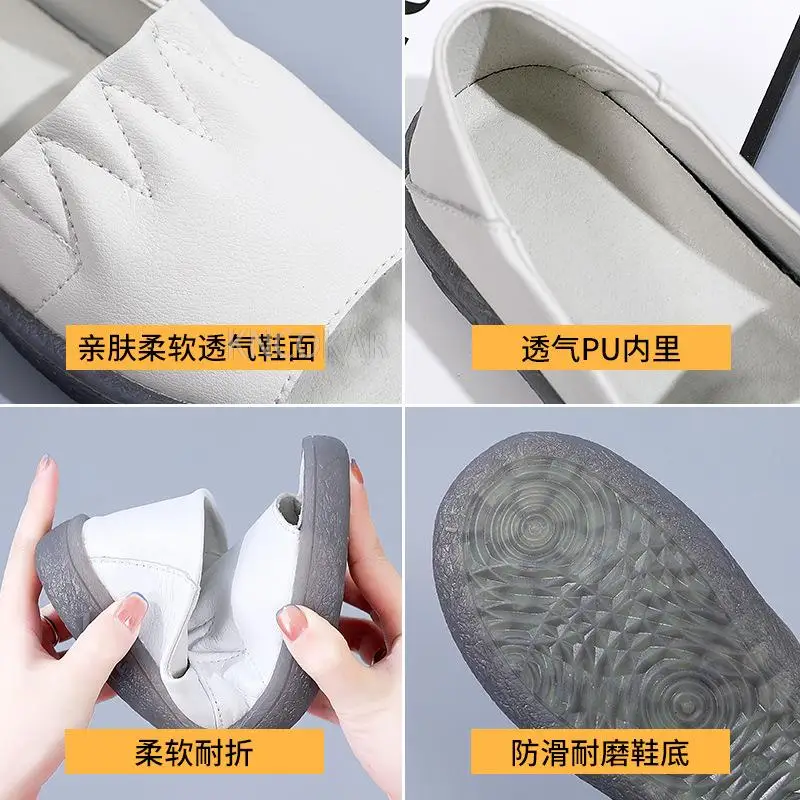 亲肤柔软透气鞋面

透气PU内里

柔软耐折

防滑耐磨鞋底