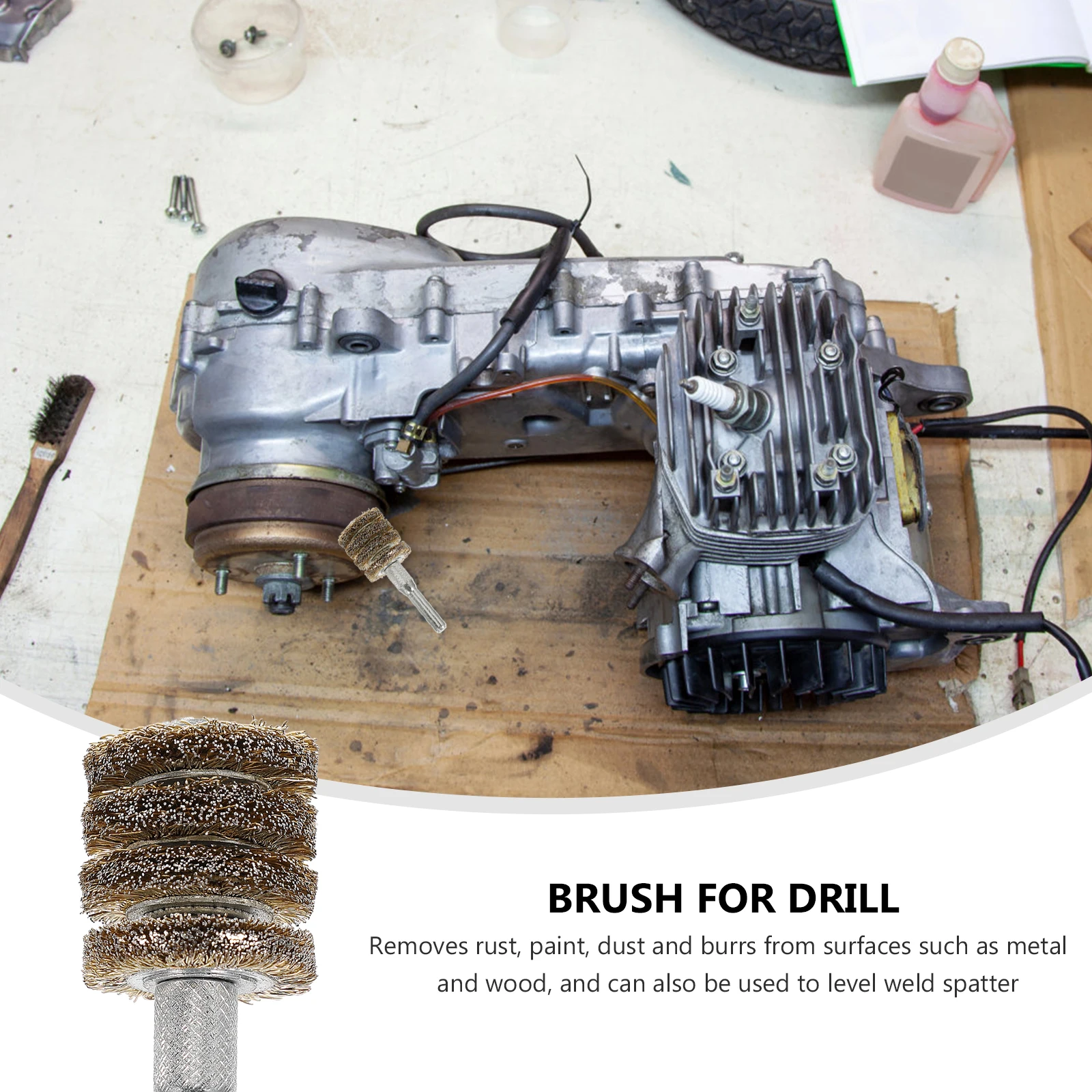 BRUSH FOR DRILL

Removes rust, paint, dust and burrs from surfaces such as metal and wood, and can also be used to level weld spatter