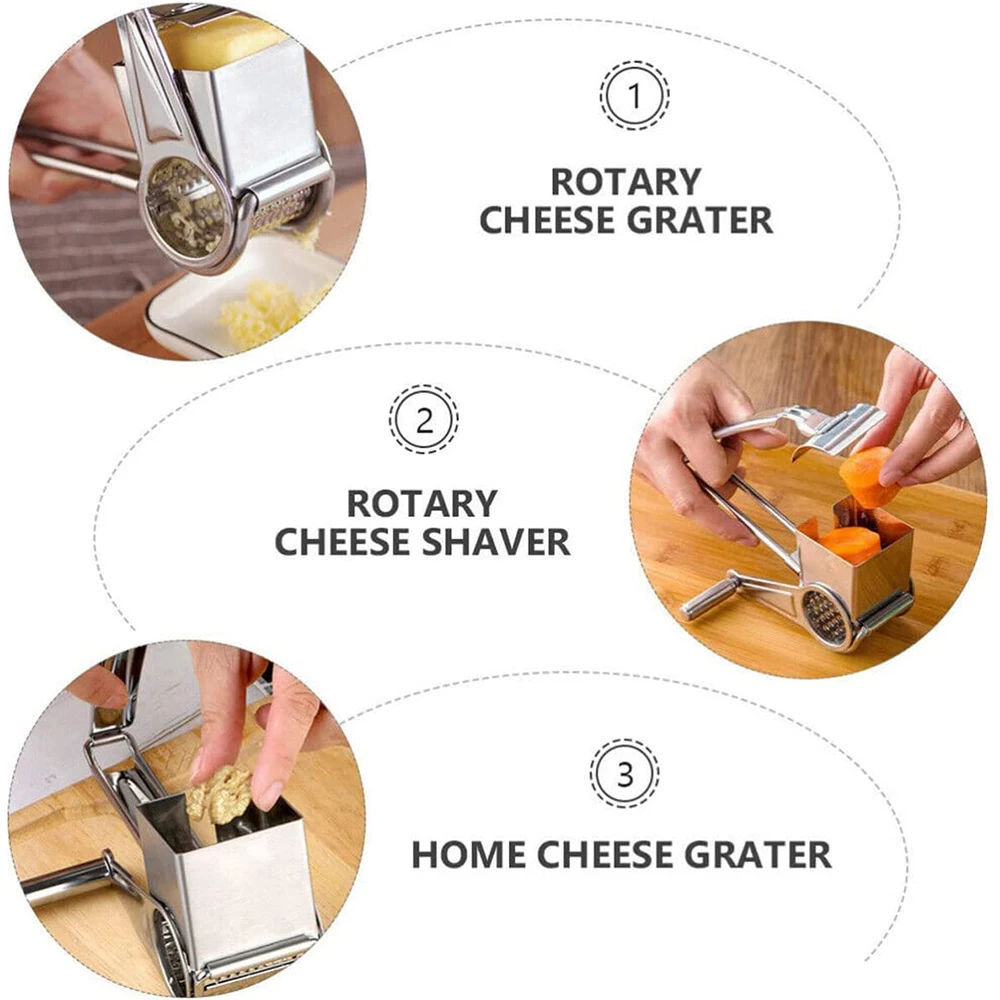 1

ROTARY CHEESE GRATER

2

ROTARY CHEESE SHAVER

3

HOME CHEESE GRATER