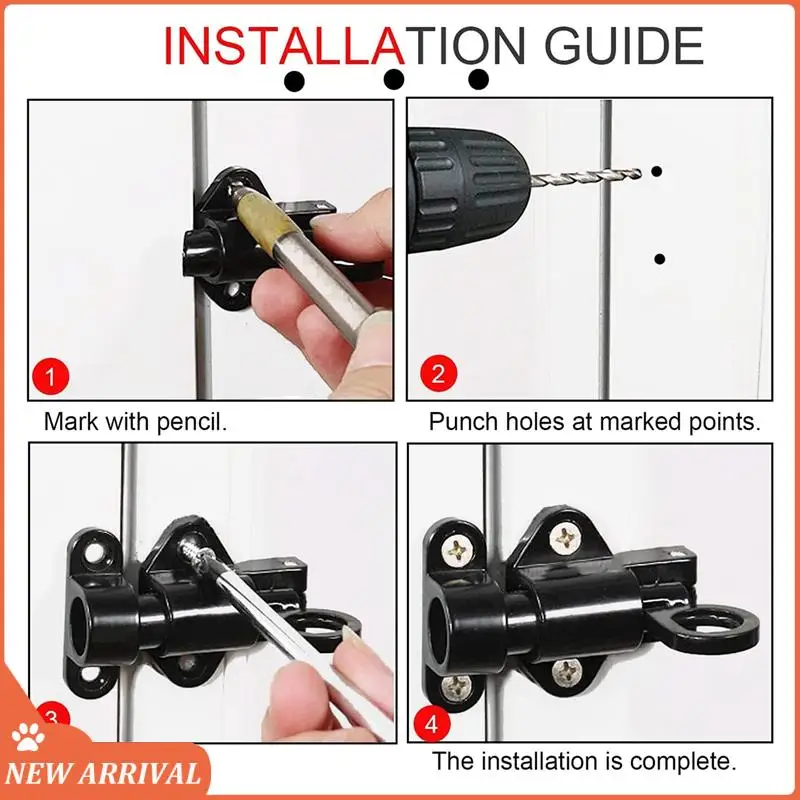 INSTALLATION GUIDE

1

Mark with pencil.

2

Punch holes at marked points.

3

4

The installation is complete.

NEW ARRIVAL