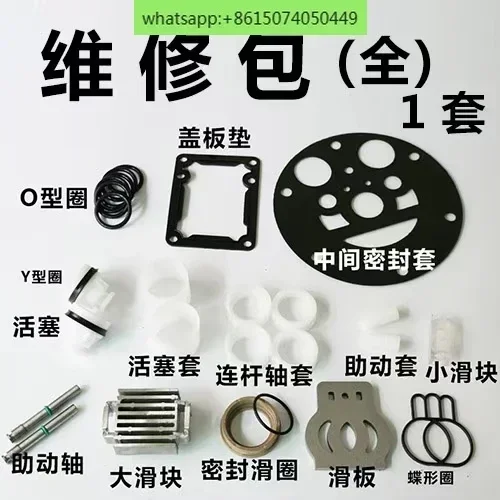 whatsapp:+8615074050449

维修包（全）
1套

盖板垫

O型圈

中间密封套

Y型圈

活塞

活塞套

连杆轴套

助动套

小滑块

助动轴

大滑块

密封滑圈

滑板

蝶形圈