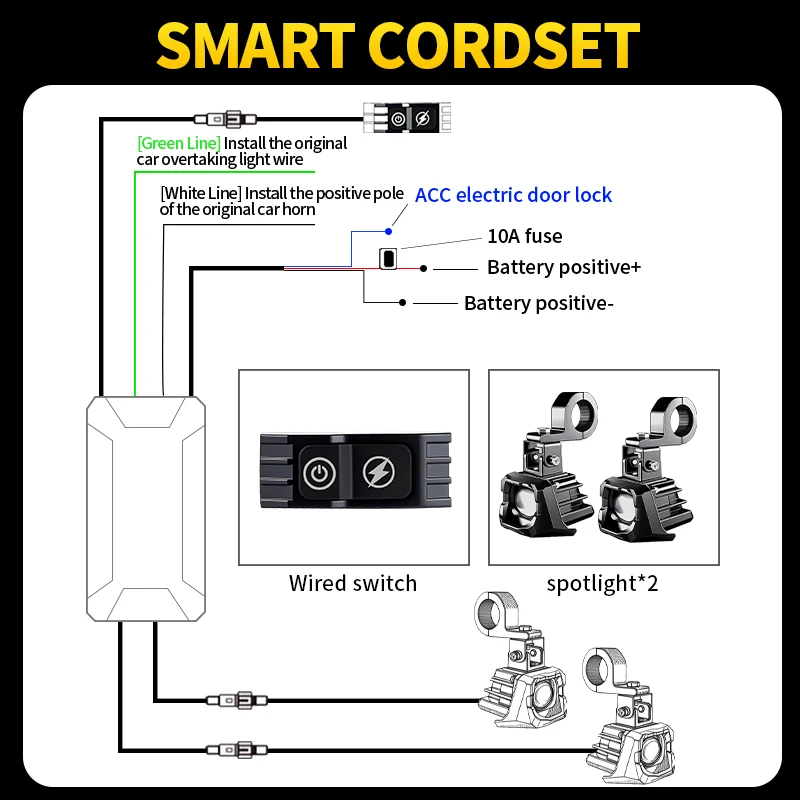 SMART CORDSET

[Green Line] Install the original car overtaking light wire

[White Line] Install the positive pole of the original car horn

ACC electric door lock

10A fuse

Battery positive+

Battery positive-

Wired switch

spotlight*2