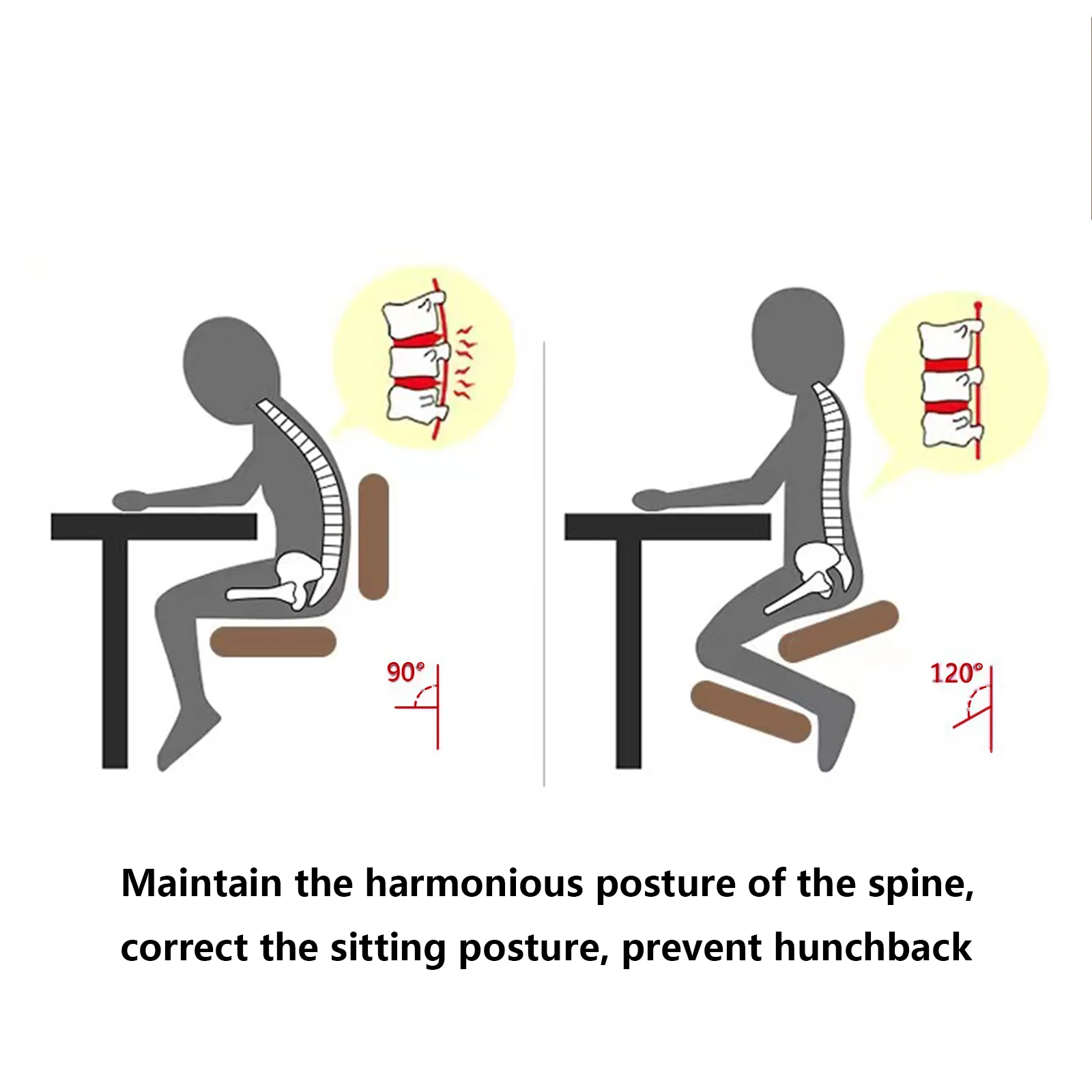 90°

120°

Maintain the harmonious posture of the spine, correct the sitting posture, prevent hunchback