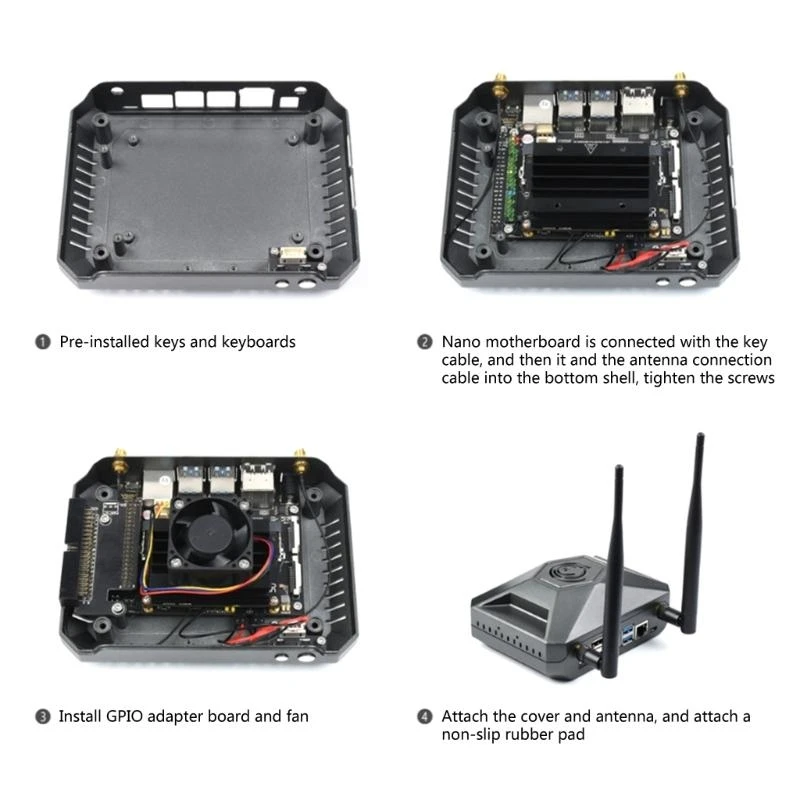 ❶ Pre-installed keys and keyboards

❷ Nano motherboard is connected with the key cable, and then it and the antenna connection cable into the bottom shell, tighten the screws

❸ Install GPIO adapter board and fan

❹ Attach the cover and antenna, and attach a non-slip rubber pad