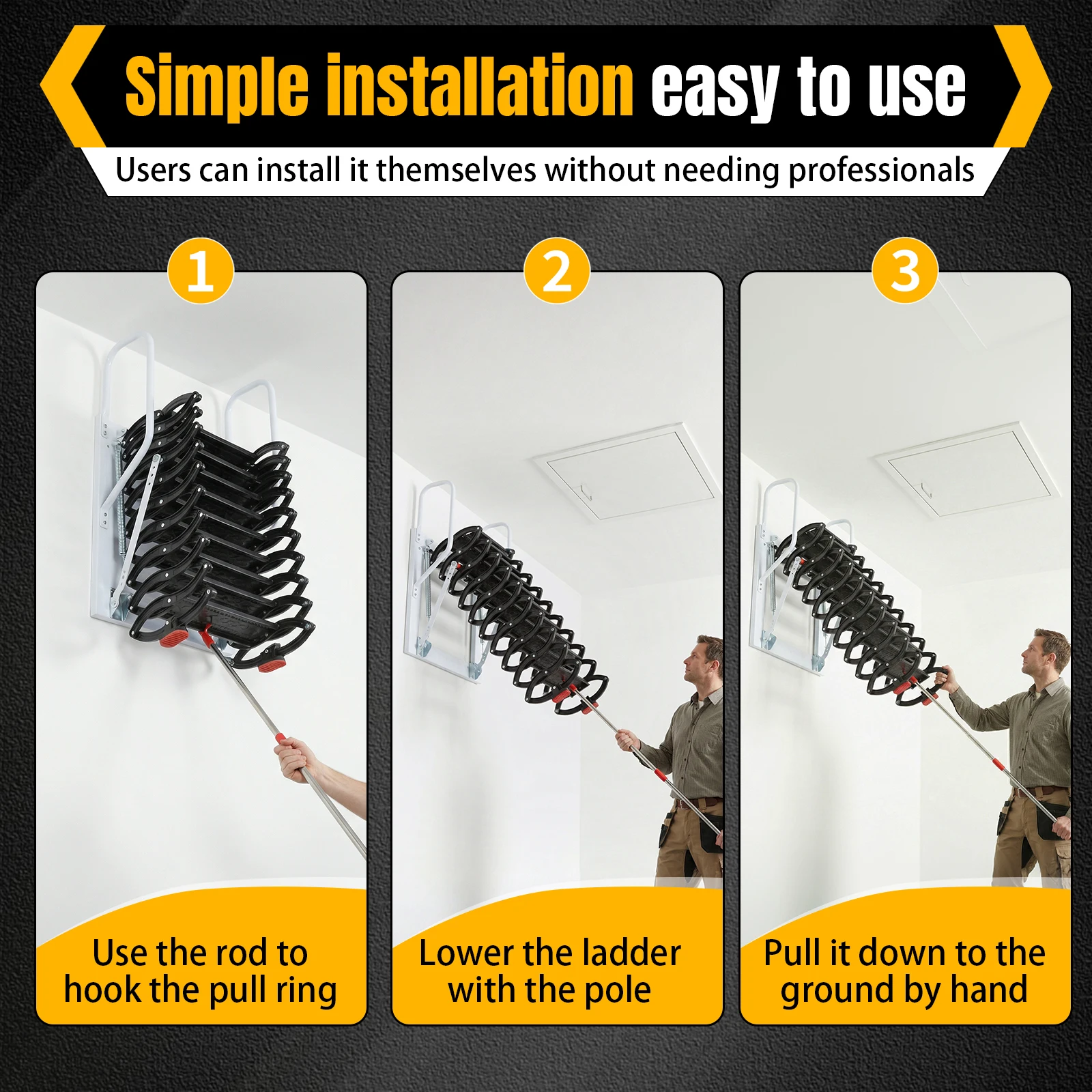 Simple installation easy to use

Users can install it themselves without needing professionals

1

Use the rod to hook the pull ring

2

Lower the ladder with the pole

3

Pull it down to the ground by hand