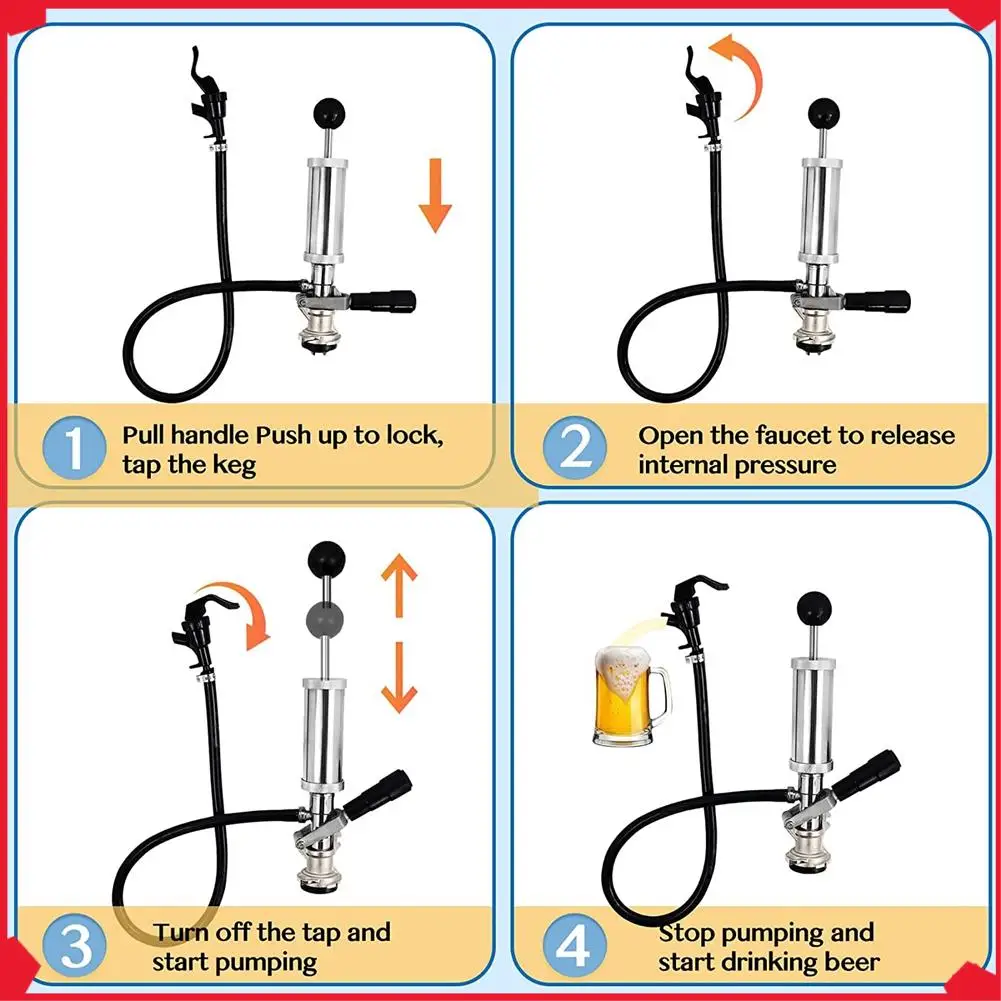 1 Pull handle Push up to lock, tap the keg

2 Open the faucet to release internal pressure

3 Turn off the tap and start pumping

4 Stop pumping and start drinking beer