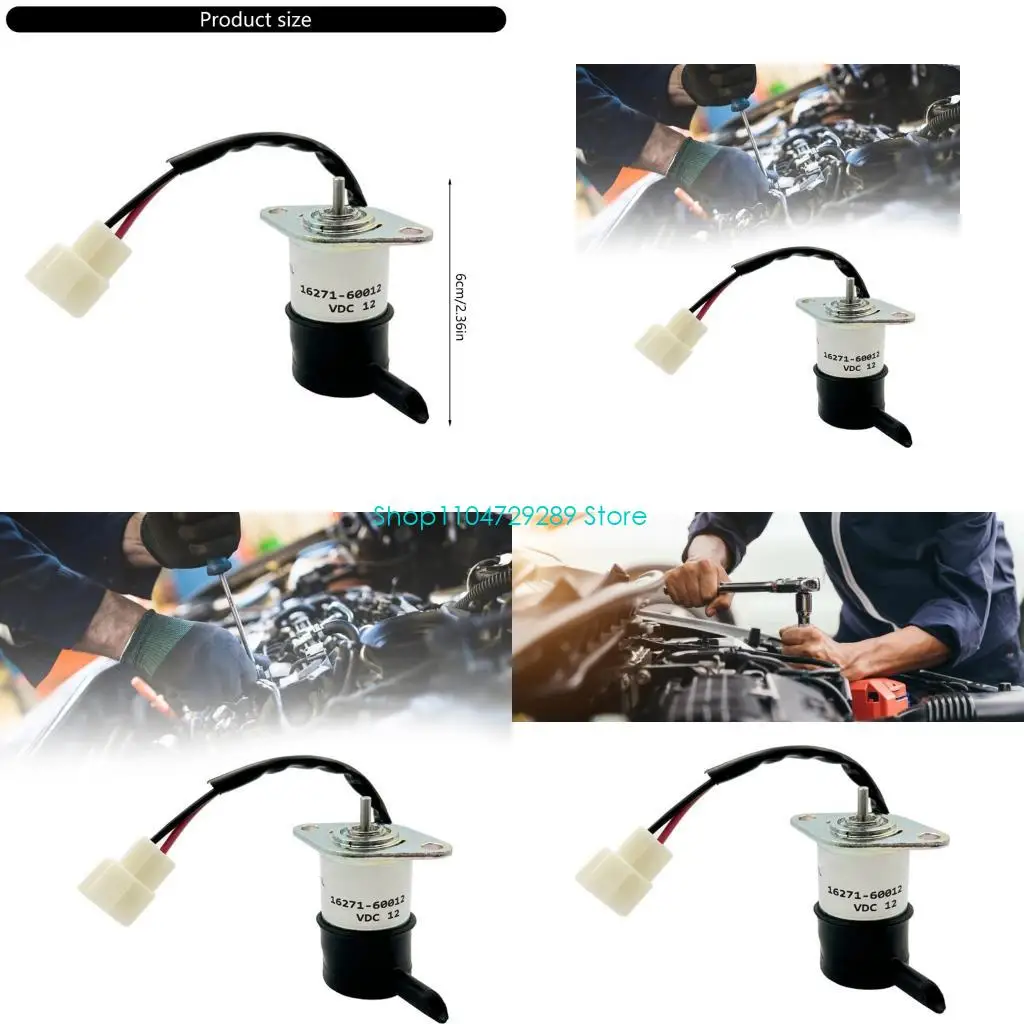 Product size

16271-60012
VDC 12

6cm/2.36in

16271-60012
VDC 12

Shop1104729289 Store

16271-60012
VDC 12

16271-60012
VDC 12