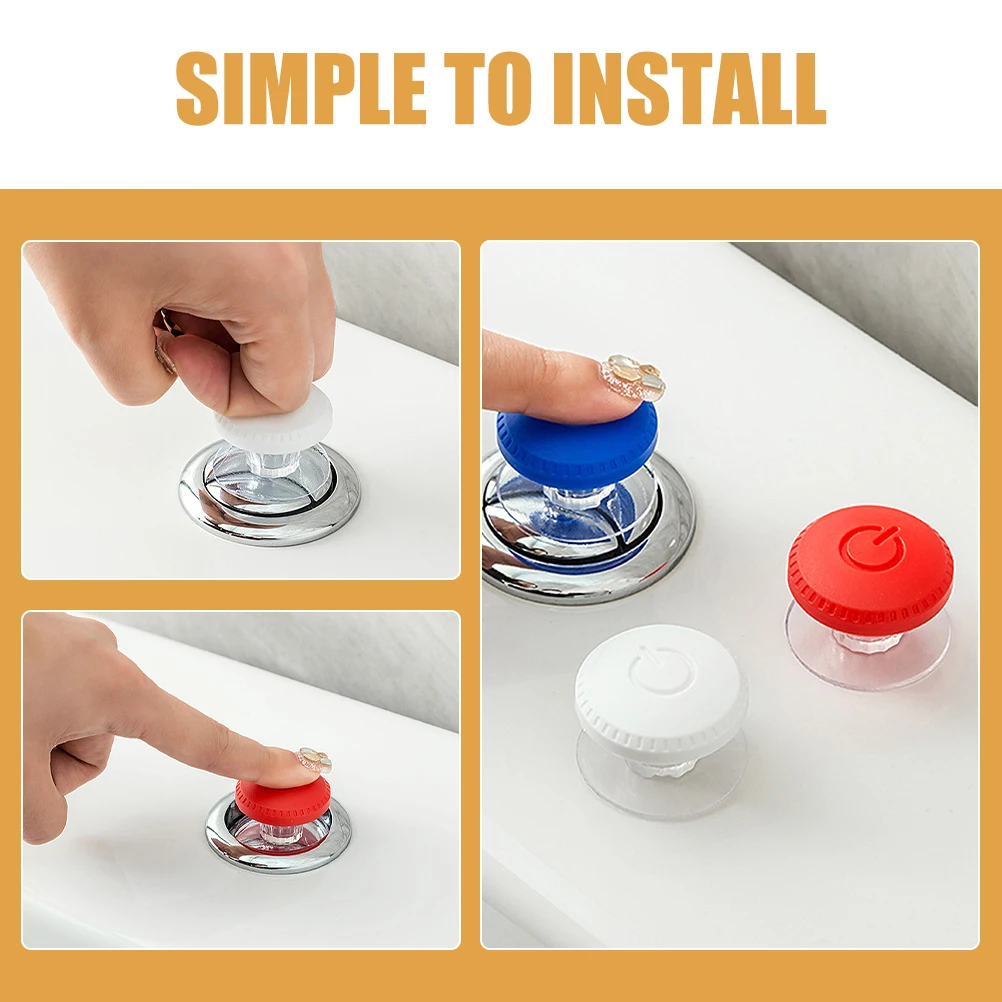 SIMPLE TO INSTALL