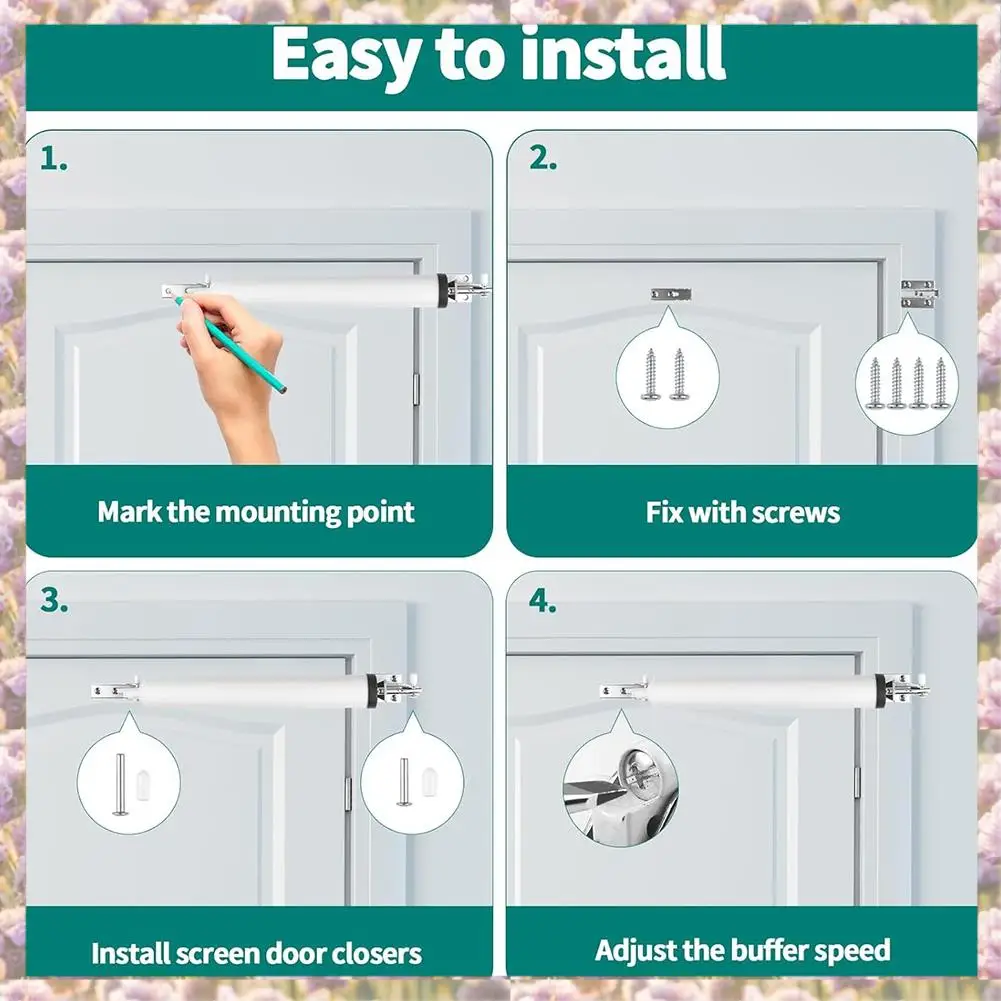 Easy to install

1.

Mark the mounting point

2.

Fix with screws

3.

Install screen door closers

4.

Adjust the buffer speed