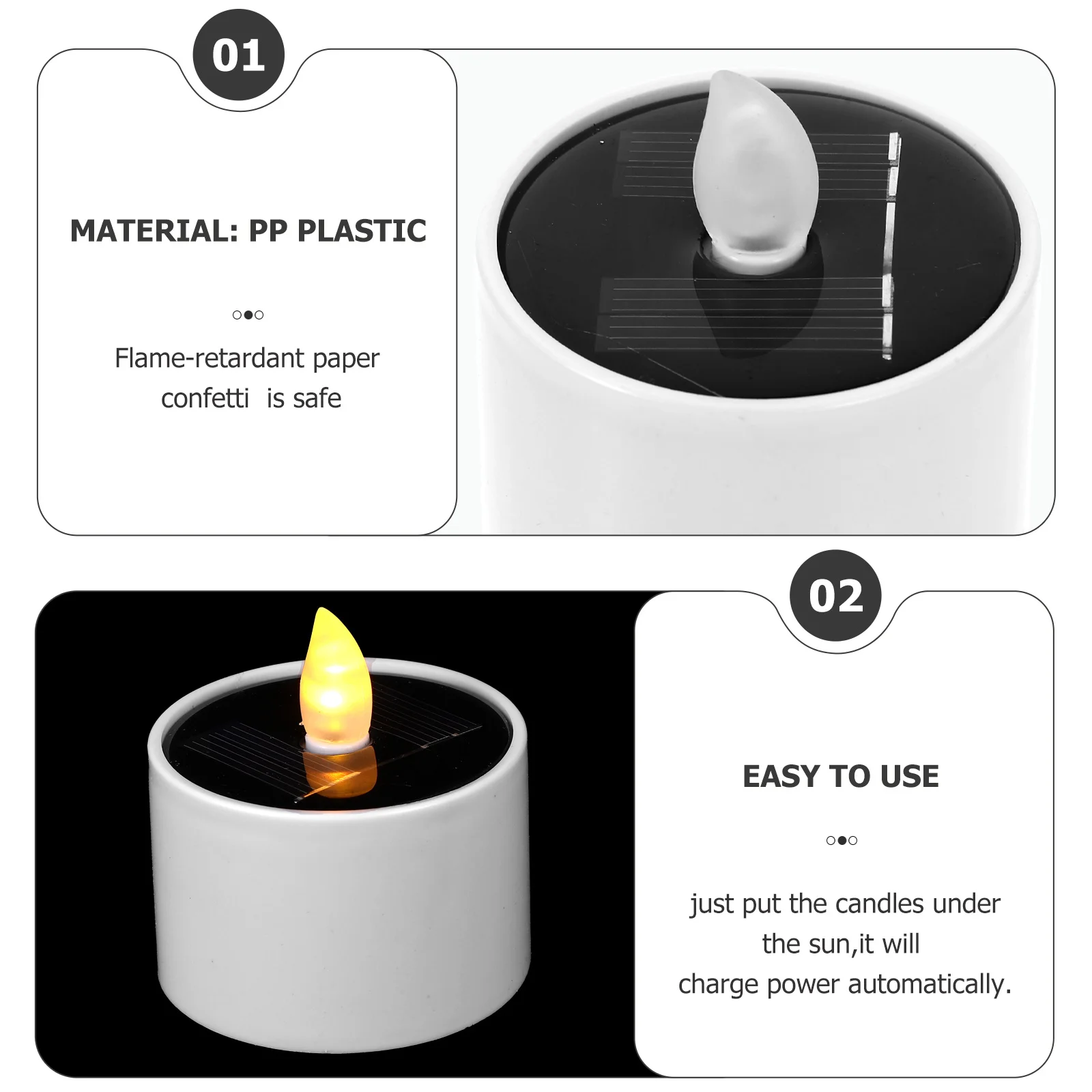 01

MATERIAL: PP PLASTIC

Flame-retardant paper confetti  is safe

02

EASY TO USE

just put the candles under the sun,it will charge power automatically.