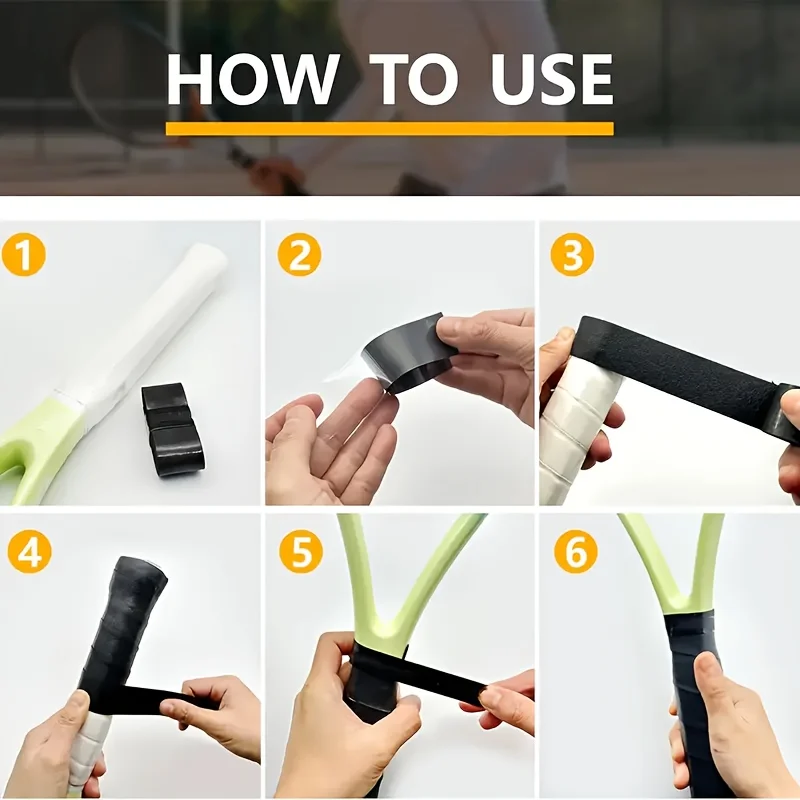 HOW TO USE

1

2

3

4

5

6