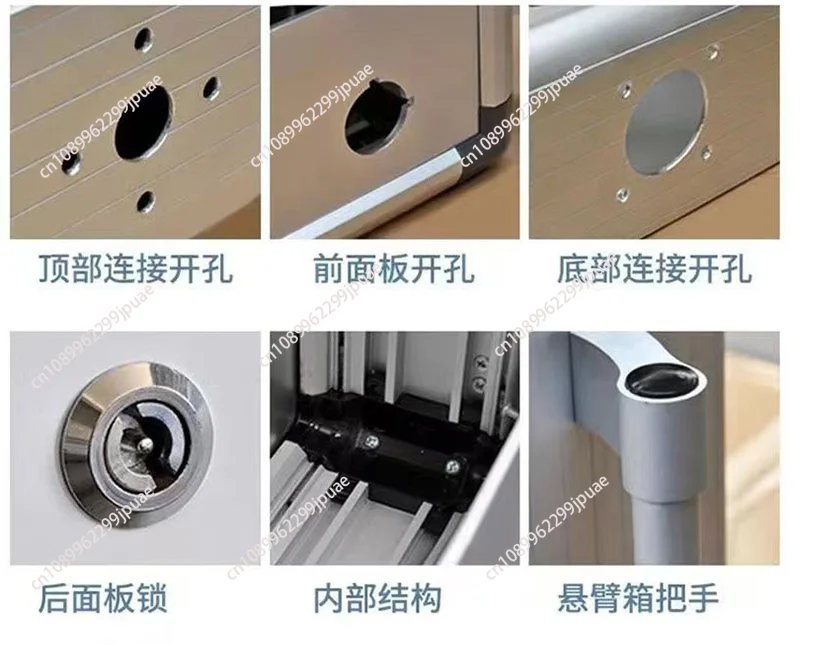 cn1089962299jpuae

cn1089962299jpuae

cn1089962299jpuae

顶部连接开孔

前面板开孔

底部连接开孔

cn1089962299jpuae

cn1089962299jpuae

cn1089962299jpuae

cn1089962299jpuae

cn1089962299jpuae

cn1089962299jpuae

后面板锁

内部结构

悬臂箱把手