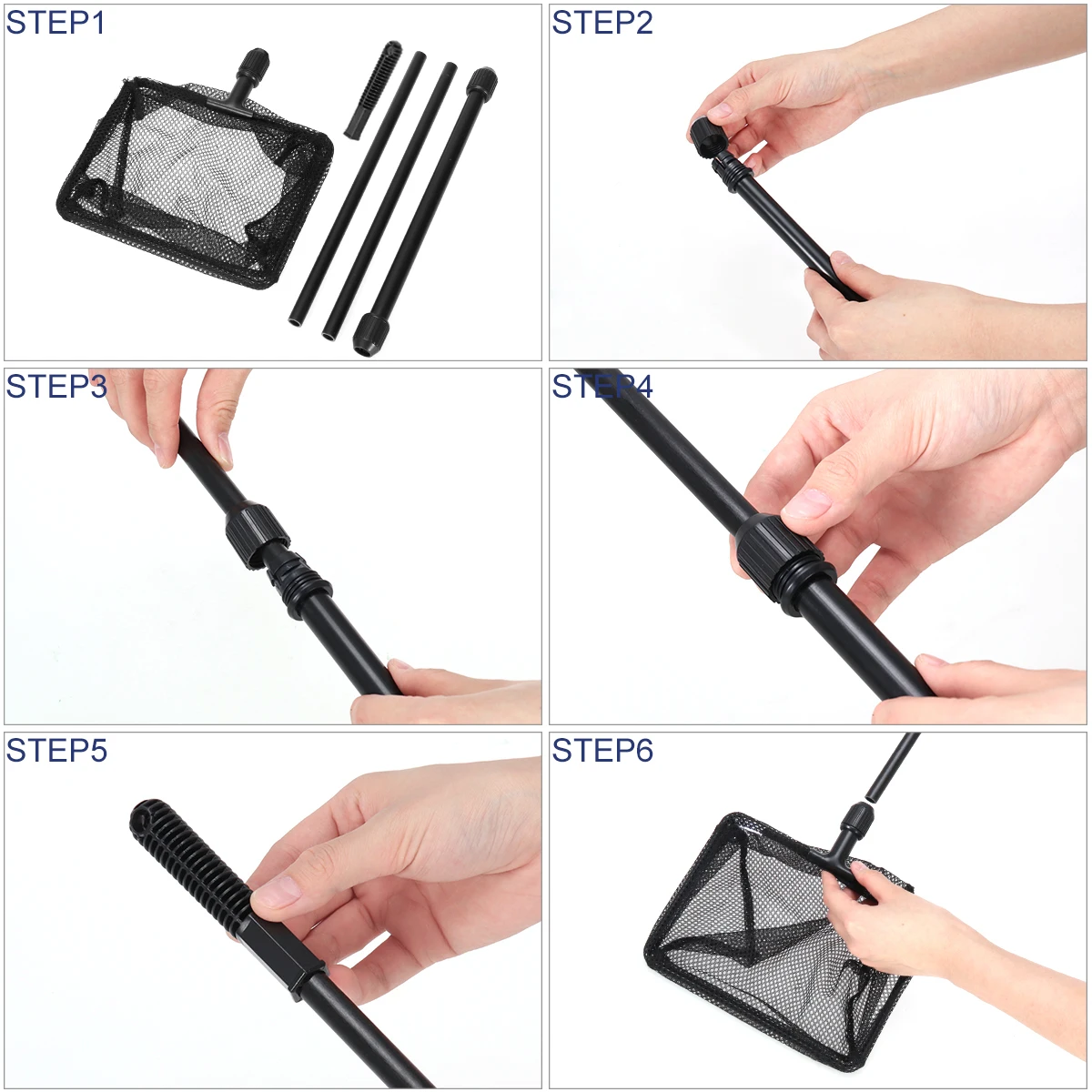 STEP1

STEP2

STEP3

STEP4

STEP5

STEP6