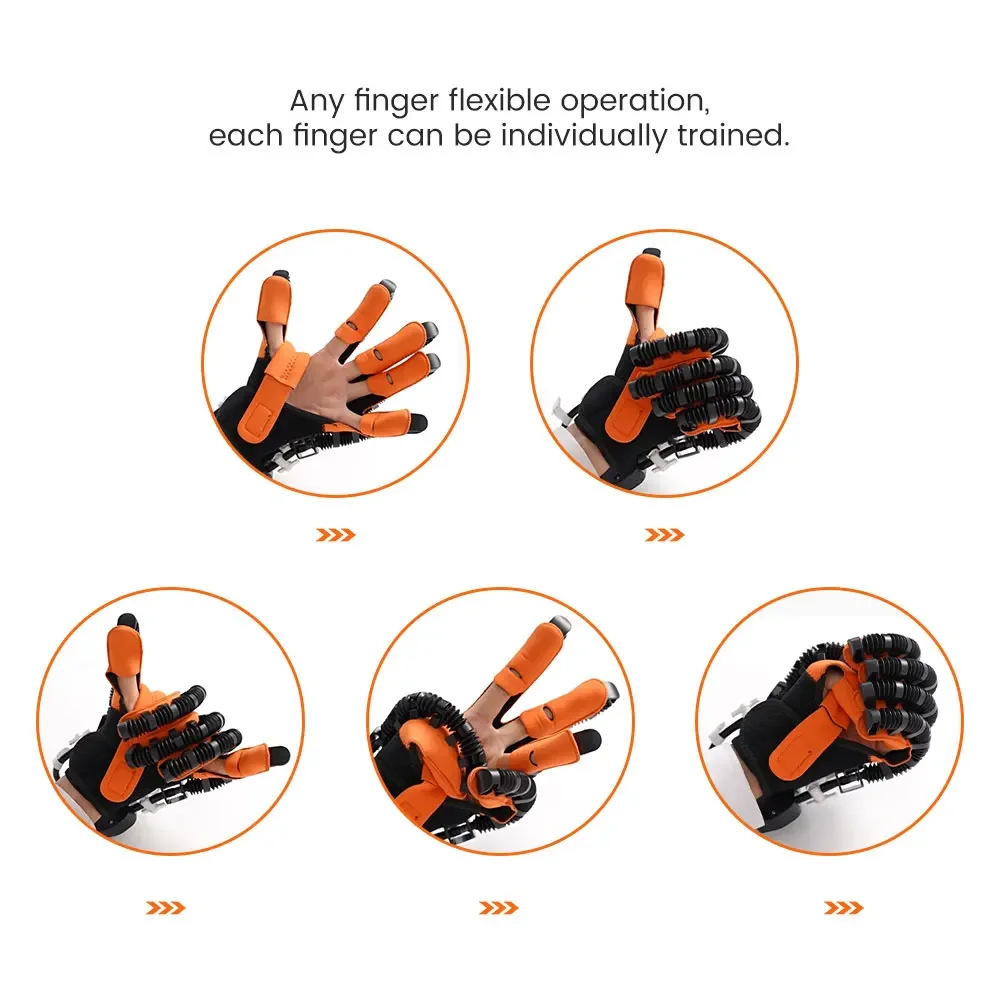 Any finger flexible operation,
each finger can be individually trained.